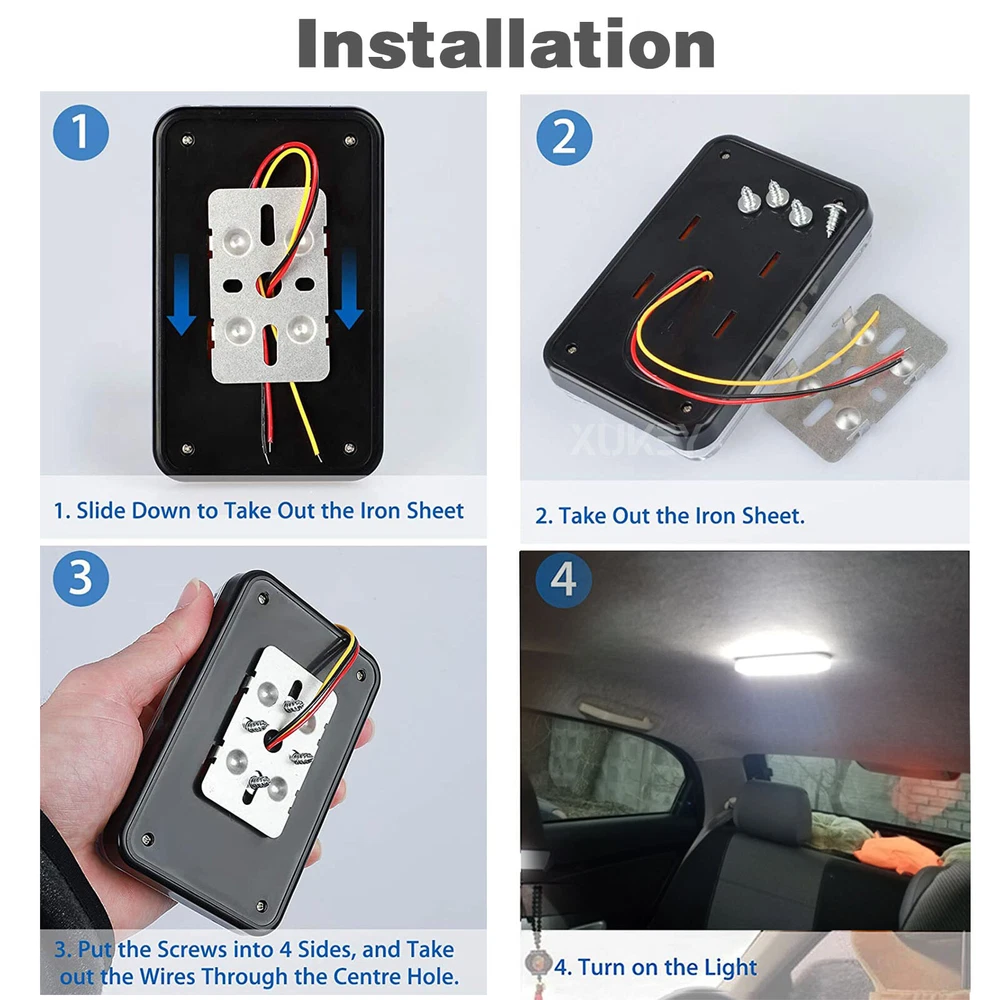 Installation

1

1. Slide Down to Take Out the Iron Sheet

2

XUKEY

2. Take Out the Iron Sheet.

3

3. Put the Screws into 4 Sides, and Take out the Wires Through the Centre Hole.

4

4. Turn on the Light