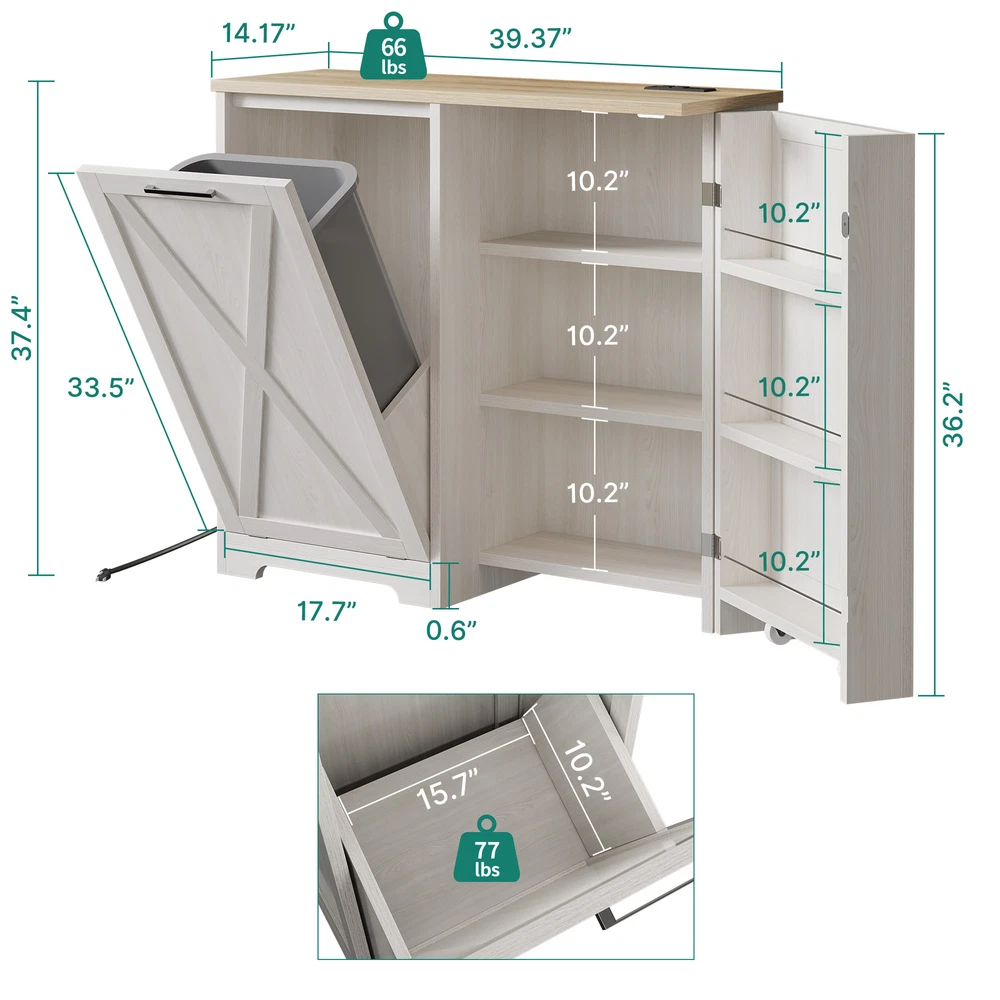 14.17”
66 lbs
39.37”
37.4”
33.5”
10.2”
10.2”
10.2”
10.2”
10.2”
10.2”
36.2”
17.7”
0.6”
15.7”
10.2”
77 lbs