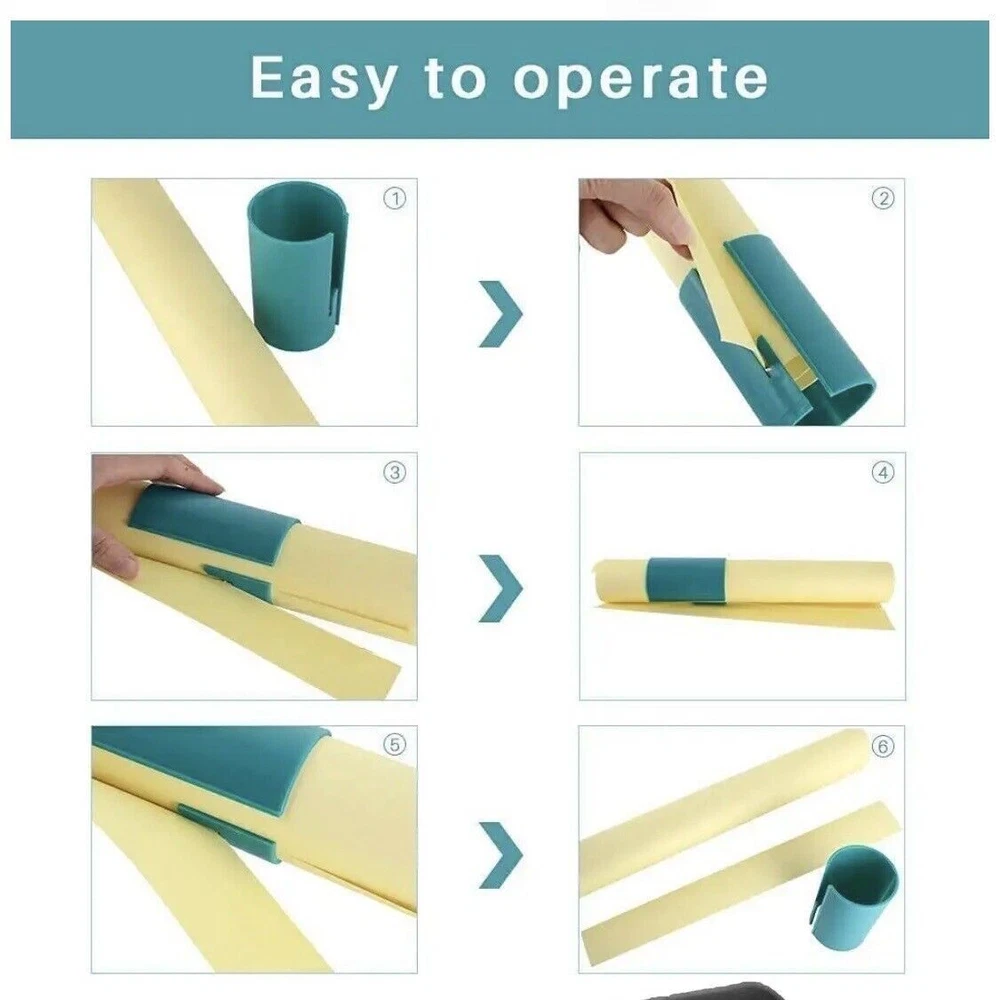 Easy to operate

①

②

③

④

⑤

⑥