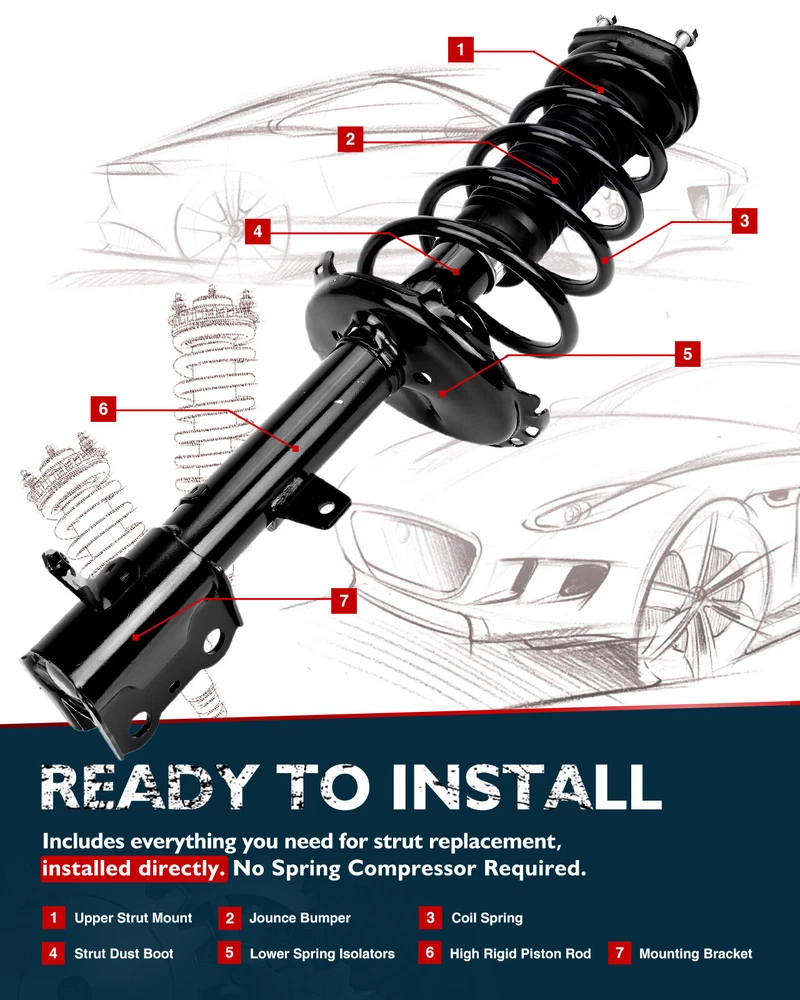 1
2
3
4
5
6
7

READY TO INSTALL

Includes everything you need for strut replacement, installed directly. No Spring Compressor Required.

1 Upper Strut Mount
2 Jounce Bumper
3 Coil Spring
4 Strut Dust Boot
5 Lower Spring Isolators
6 High Rigid Piston Rod
7 Mounting Bracket