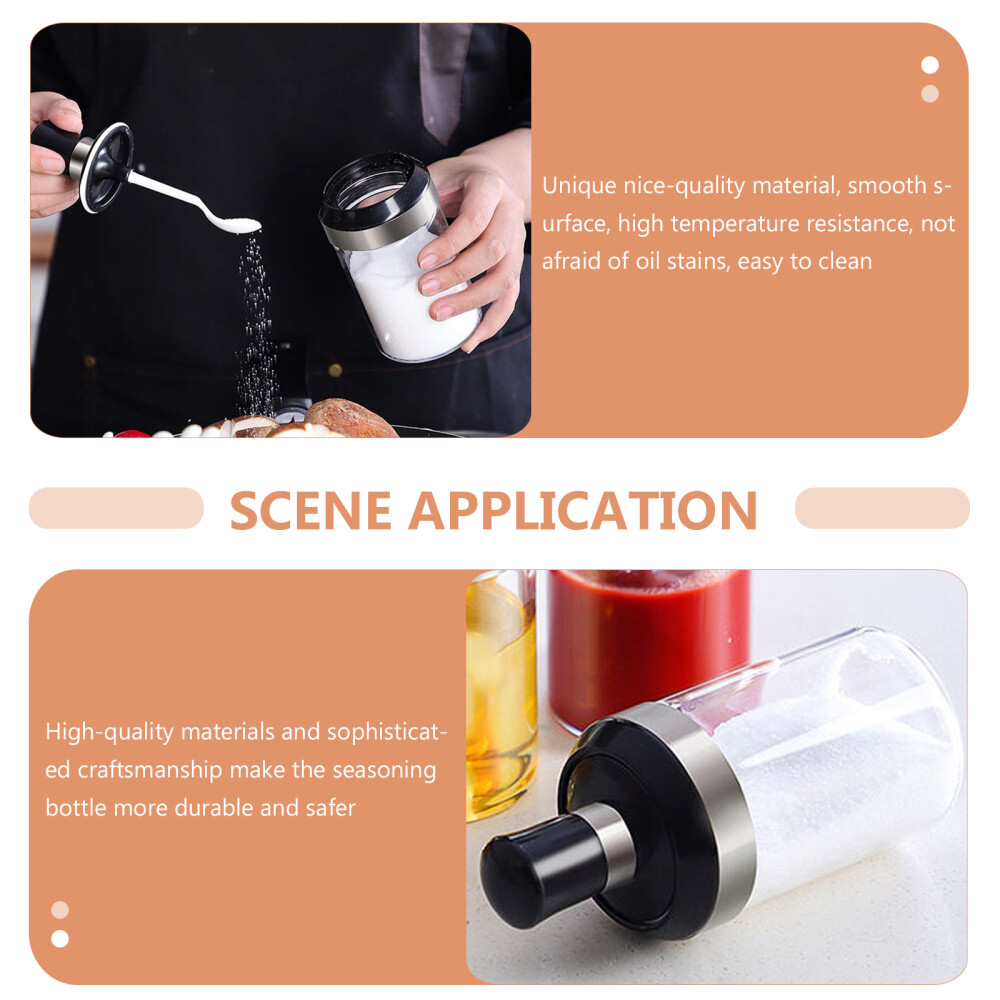 Unique nice-quality material, smooth surface, high temperature resistance, not afraid of oil stains, easy to clean

SCENE APPLICATION

High-quality materials and sophisticated craftsmanship make the seasoning bottle more durable and safer