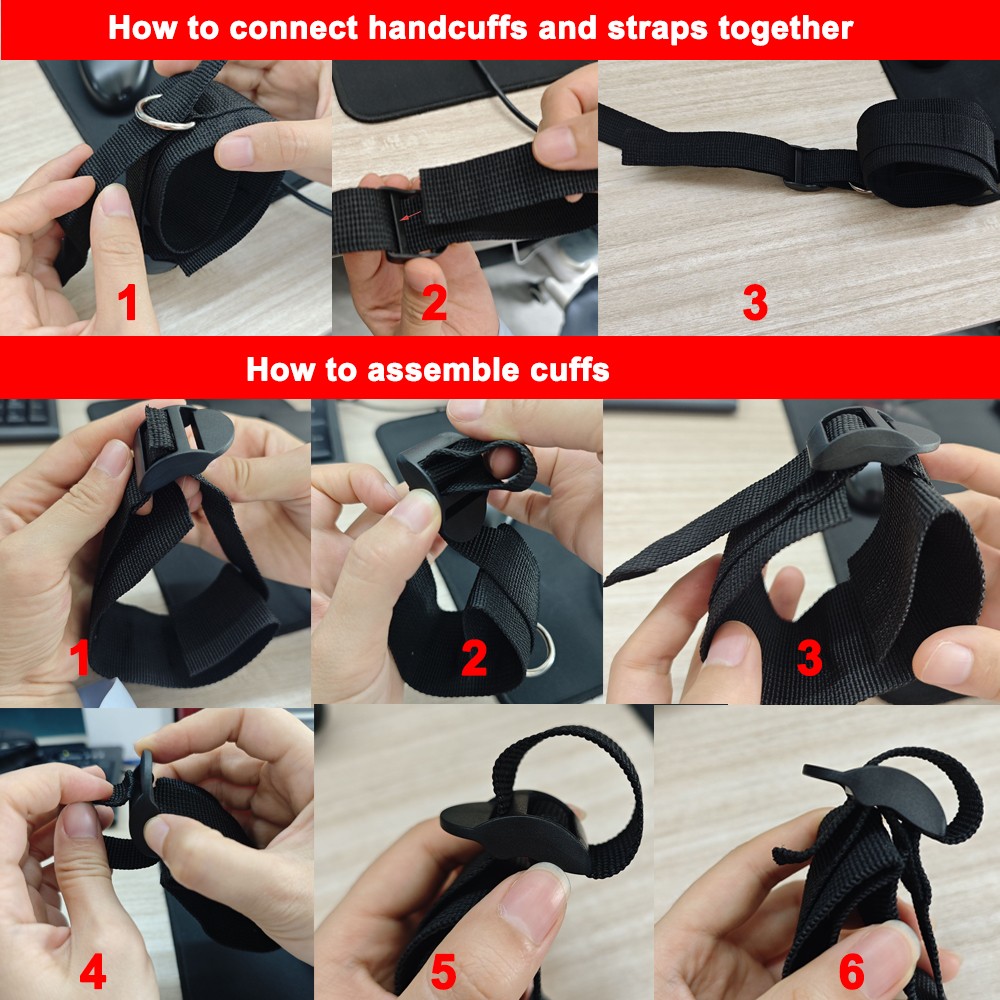 How to connect handcuffs and straps together

1

2

3

How to assemble cuffs

1

2

3

4

5

6