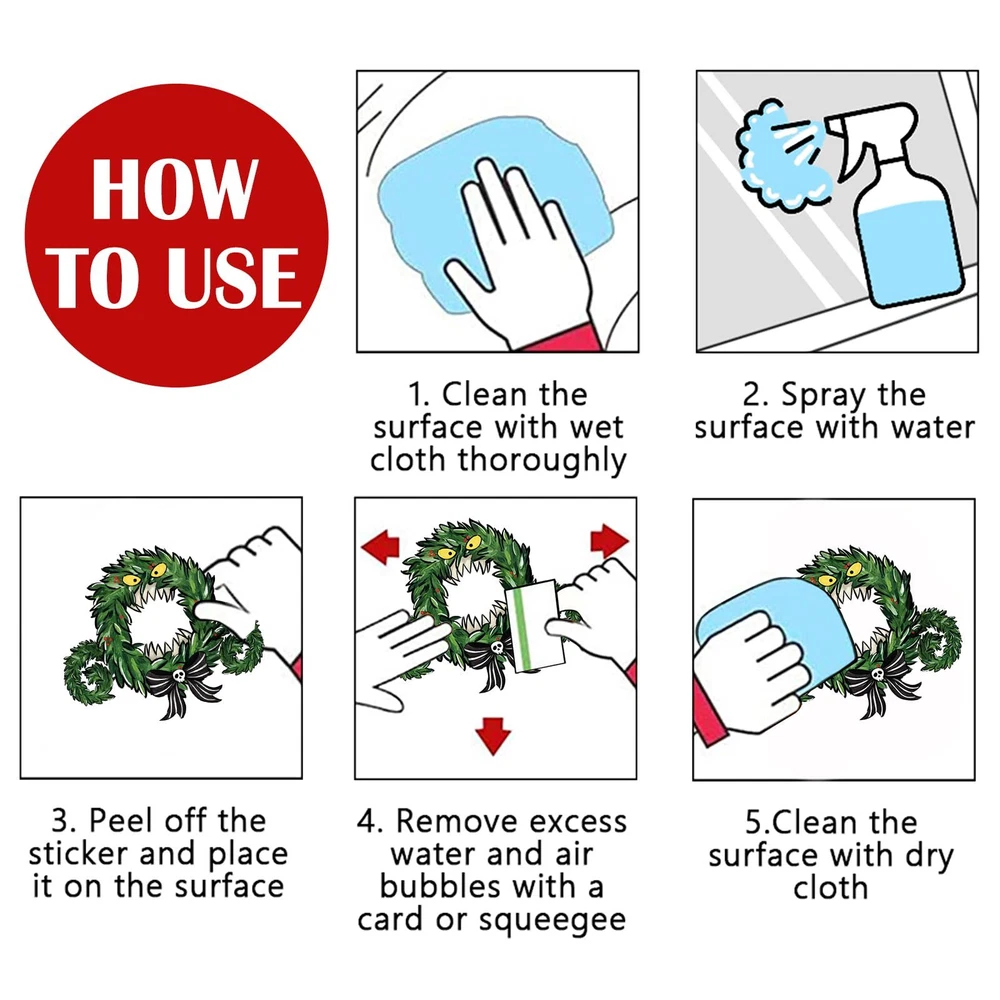 HOW TO USE

1. Clean the surface with wet cloth thoroughly

2. Spray the surface with water

3. Peel off the sticker and place it on the surface

4. Remove excess water and air bubbles with a card or squeegee

5.Clean the surface with dry cloth