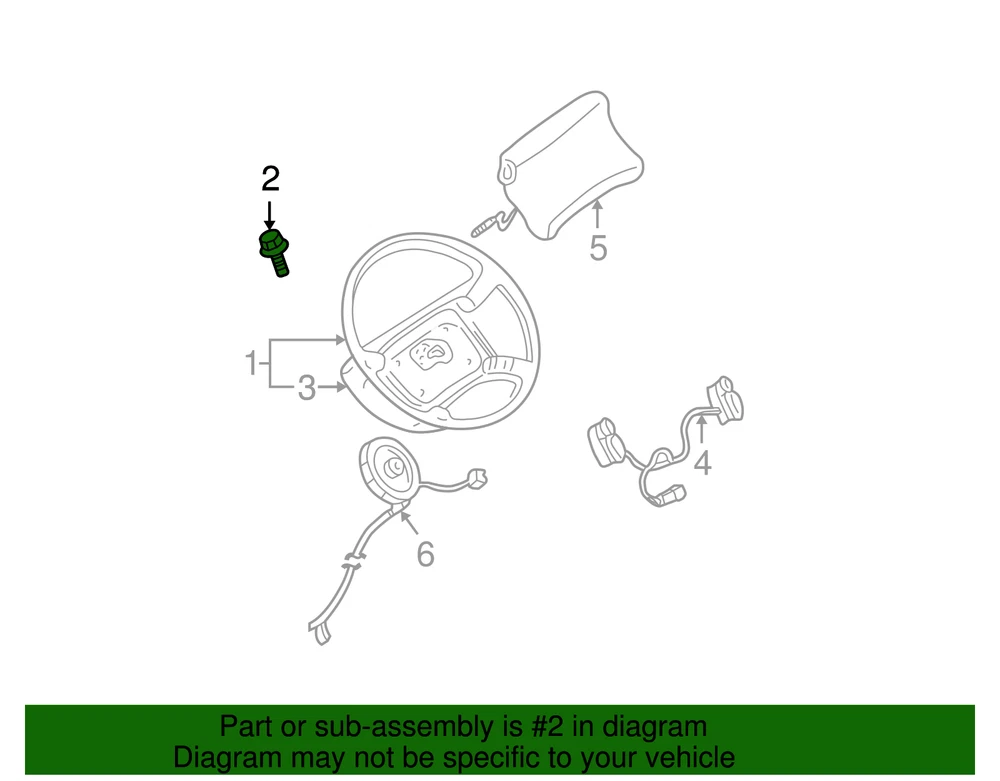 2

5

1

3

4

6

Part or sub-assembly is #2 in diagram
Diagram may not be specific to your vehicle