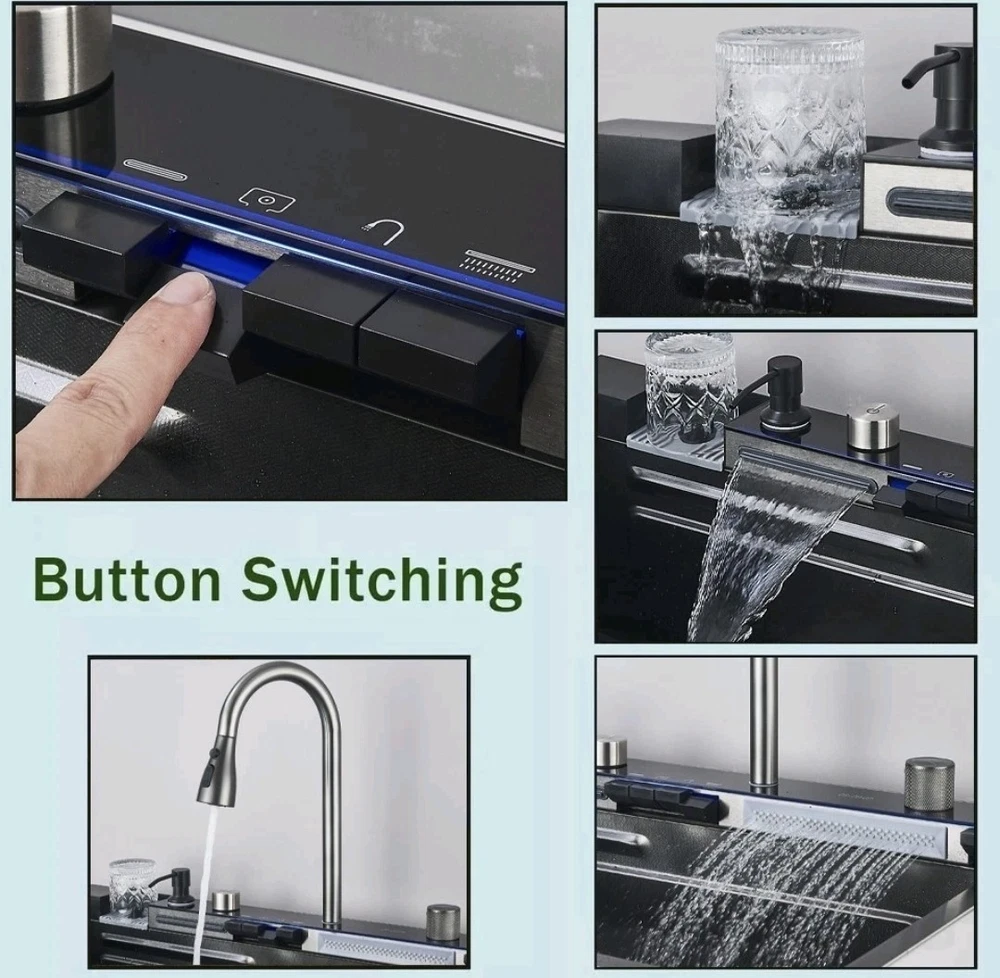 Button Switching