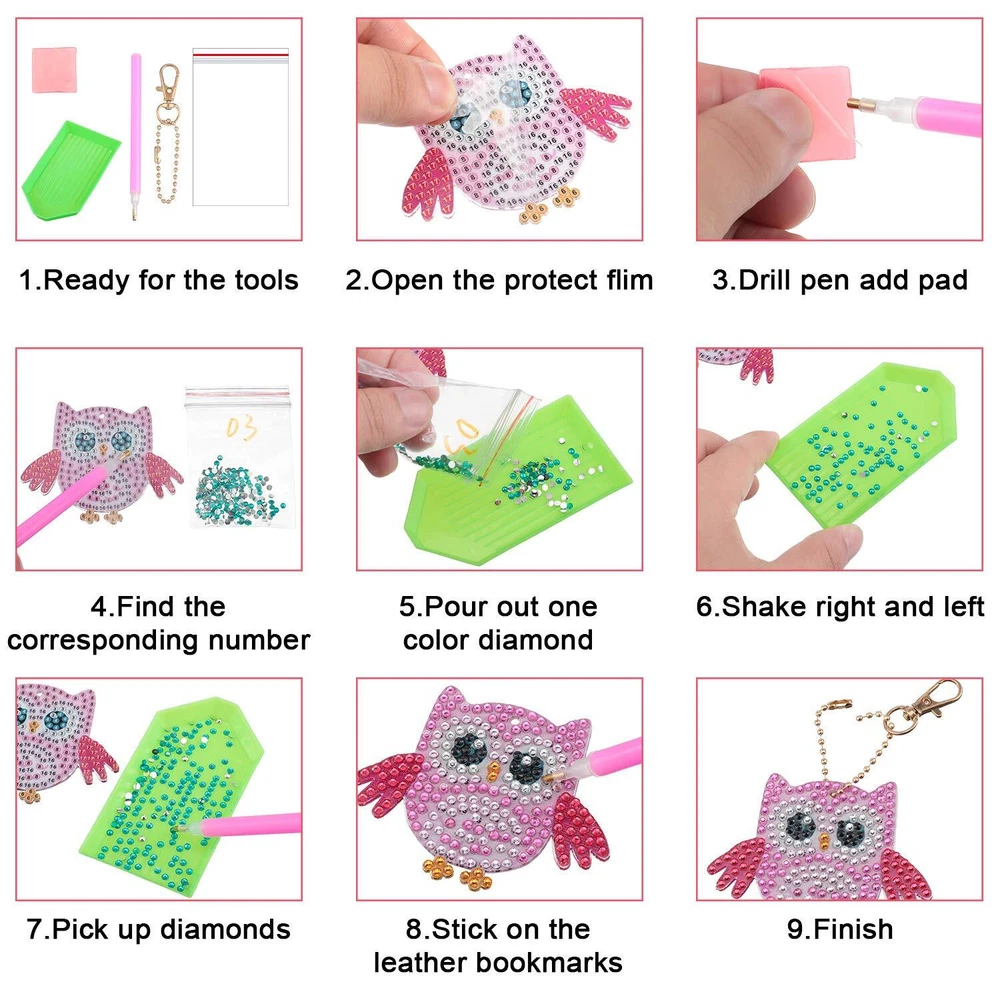 1.Ready for the tools

2.Open the protect flim

3.Drill pen add pad

03

4.Find the corresponding number

5.Pour out one color diamond

6.Shake right and left

7.Pick up diamonds

8.Stick on the leather bookmarks

9.Finish