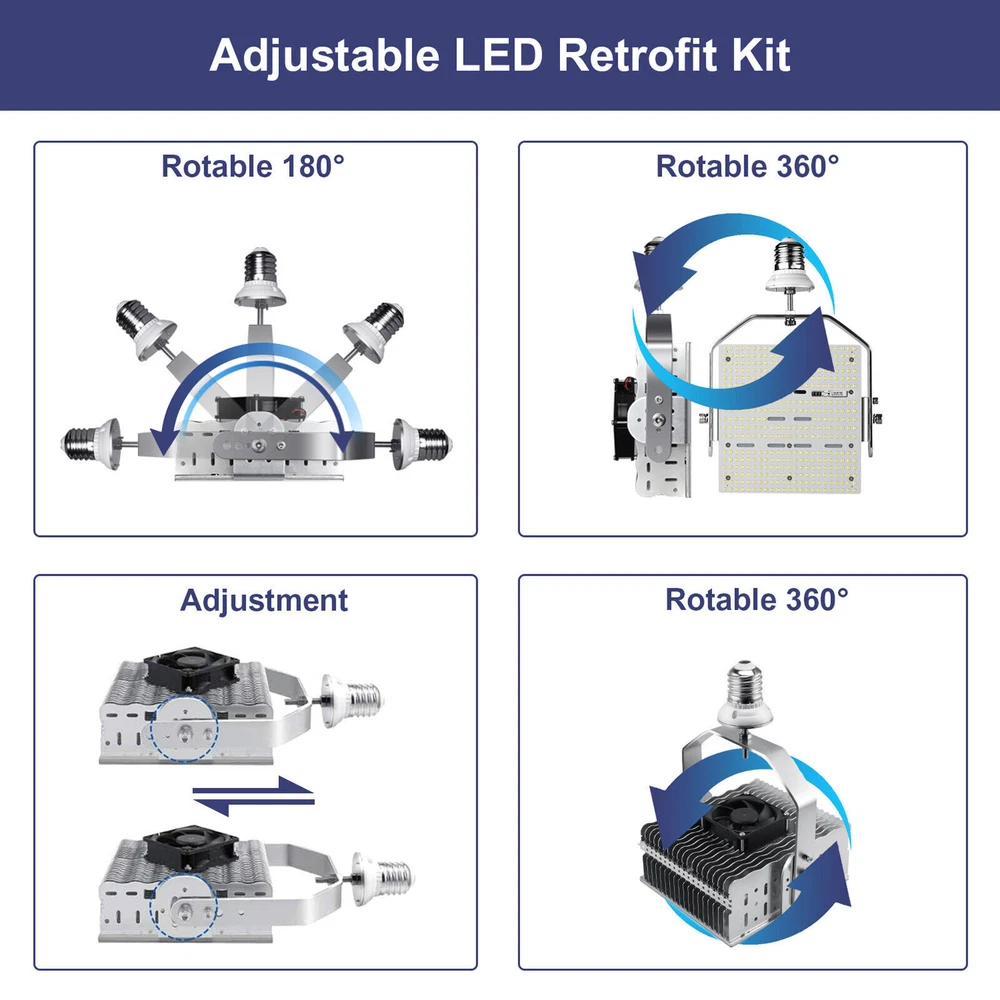 Adjustable LED Retrofit Kit

Rotable 180°

Rotable 360°

Adjustment

Rotable 360°