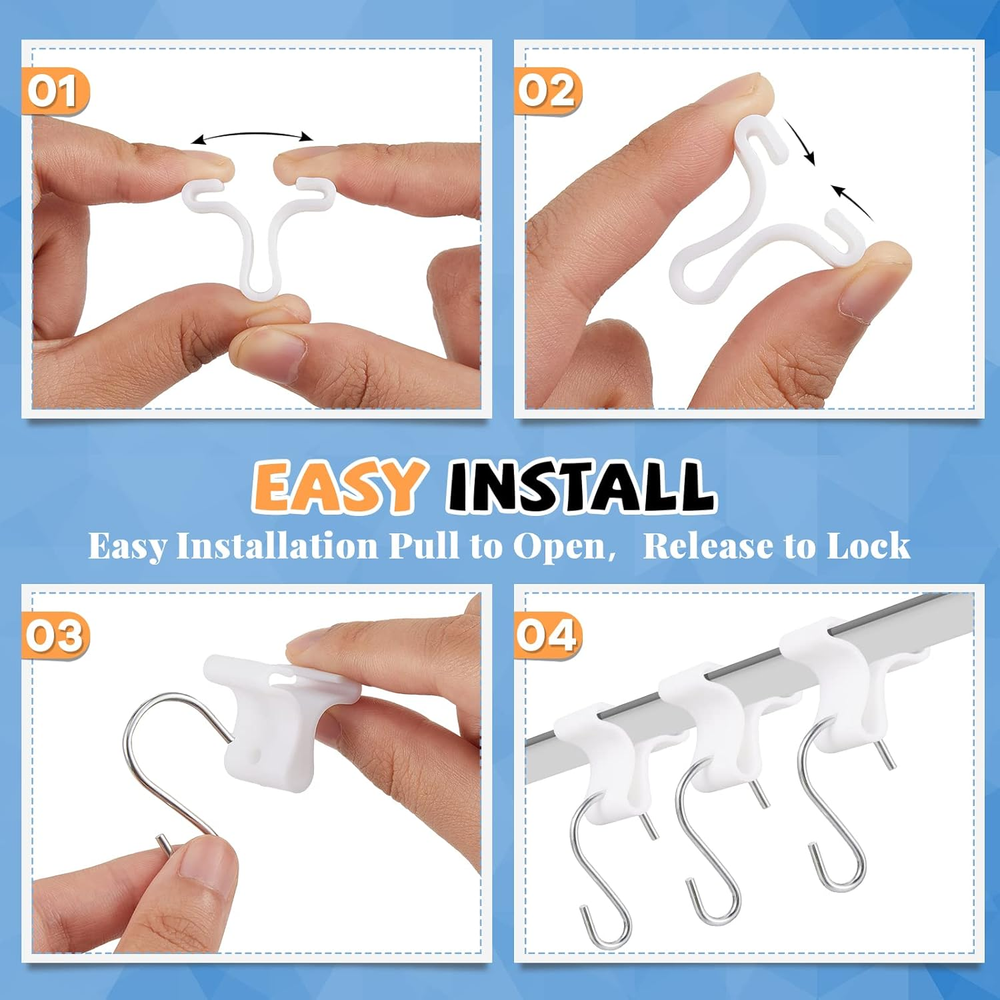 01

02

EASY INSTALL

Easy Installation Pull to Open, Release to Lock

03

04