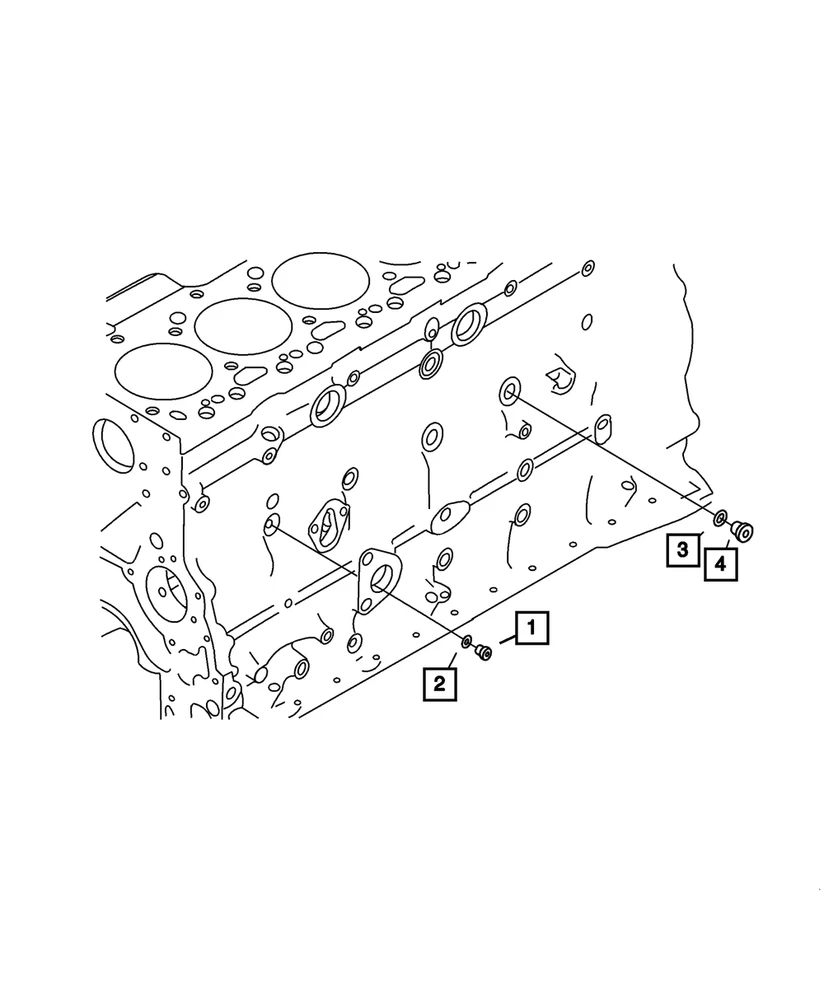 3
4
1
2