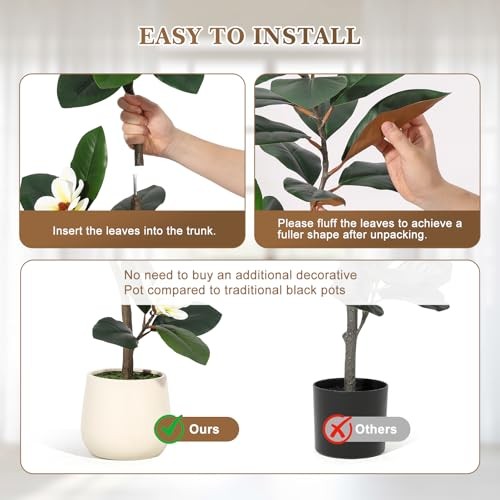 EASY TO INSTALL

Insert the leaves into the trunk.

Please fluff the leaves to achieve a fuller shape after unpacking.

No need to buy an additional decorative Pot compared to traditional black pots

Ours

Others