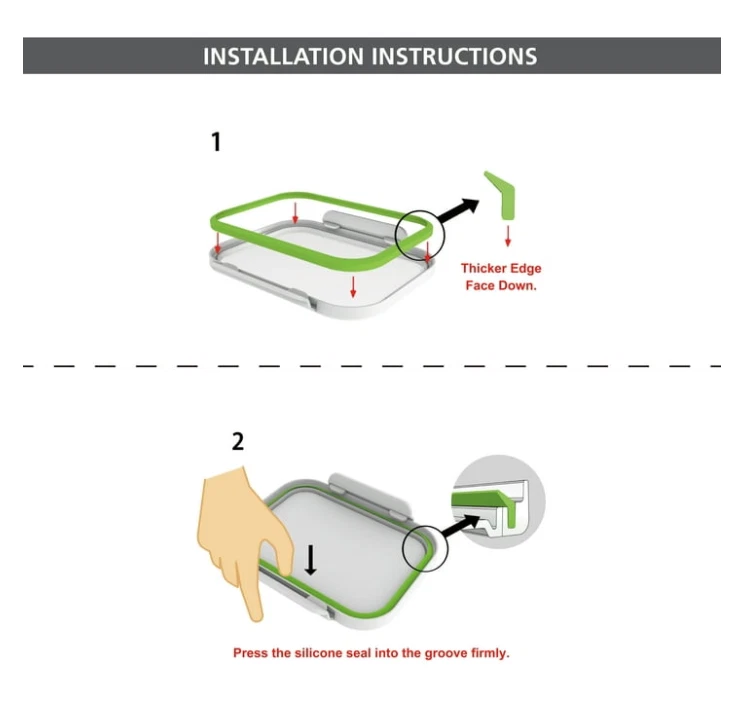 INSTALLATION INSTRUCTIONS

1

Thicker Edge Face Down.

2

Press the silicone seal into the groove firmly.