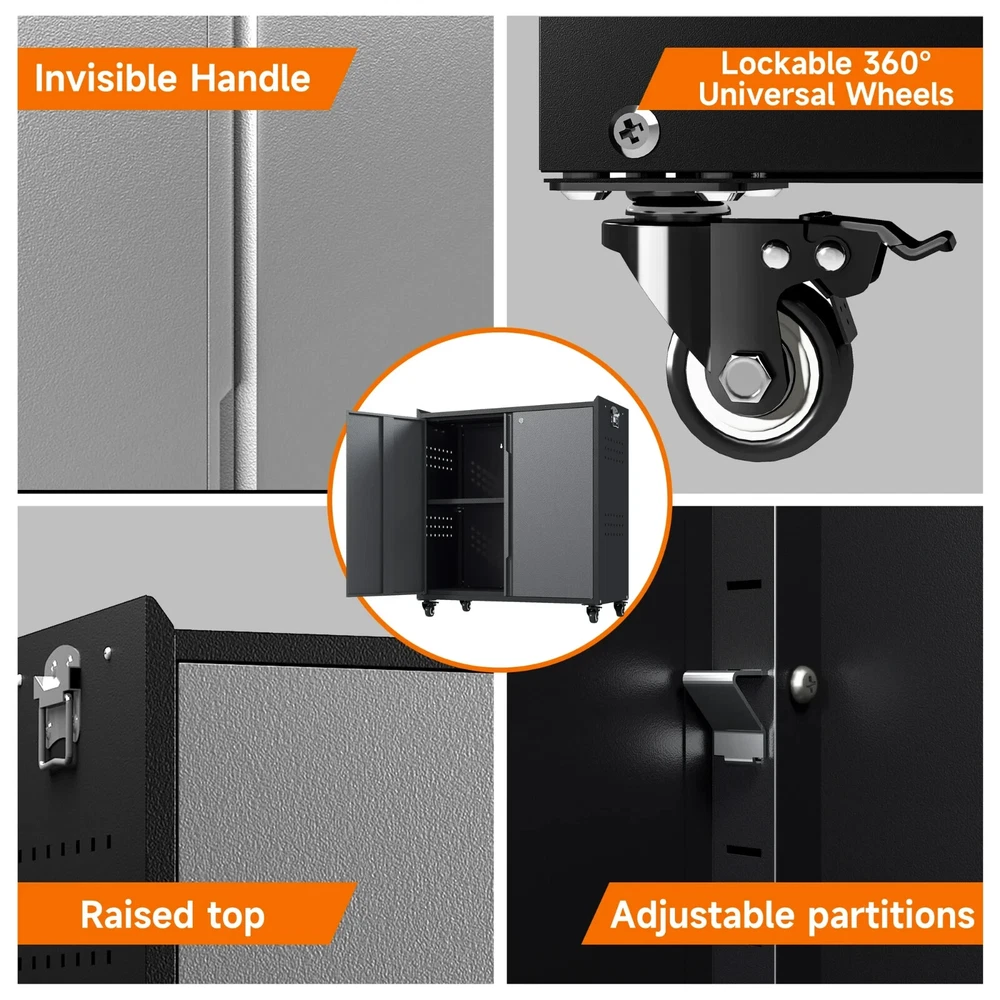 Invisible Handle

Lockable 360° Universal Wheels

Raised top

Adjustable partitions