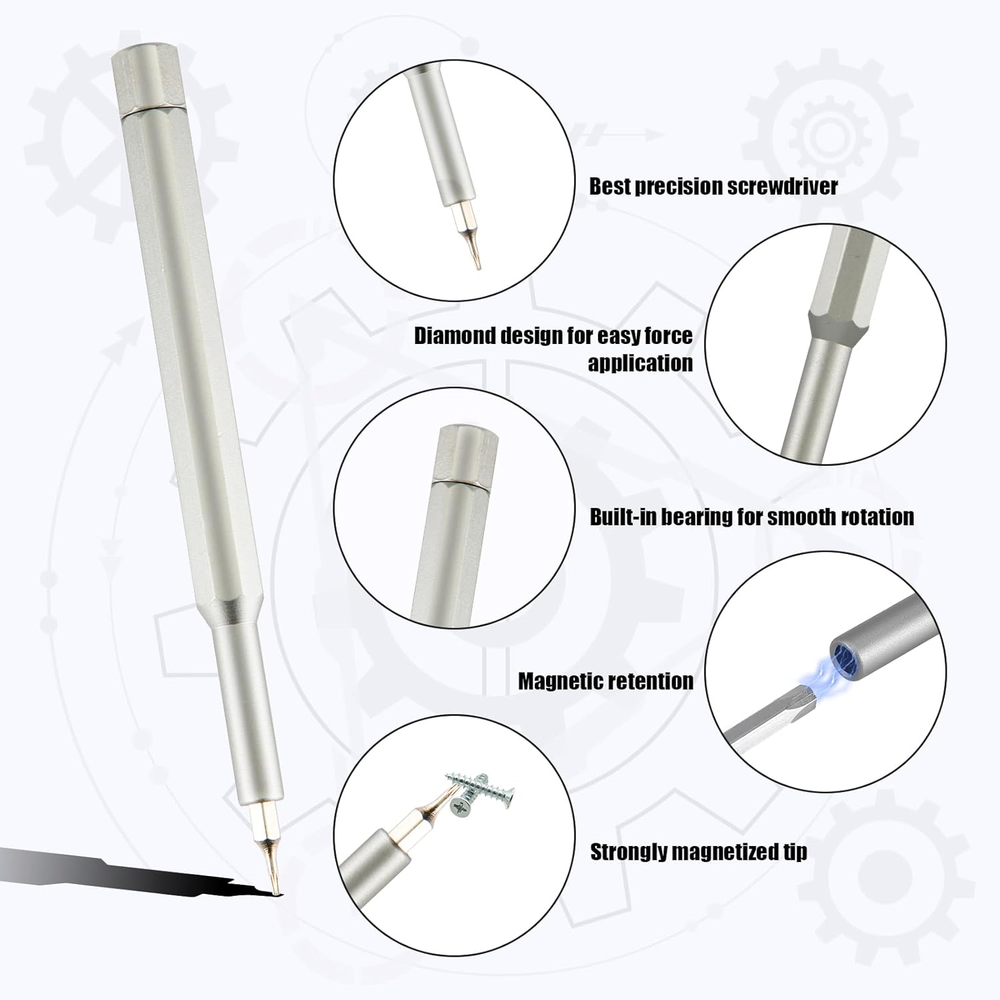 Best precision screwdriver

Diamond design for easy force application

Built-in bearing for smooth rotation

Magnetic retention

Strongly magnetized tip