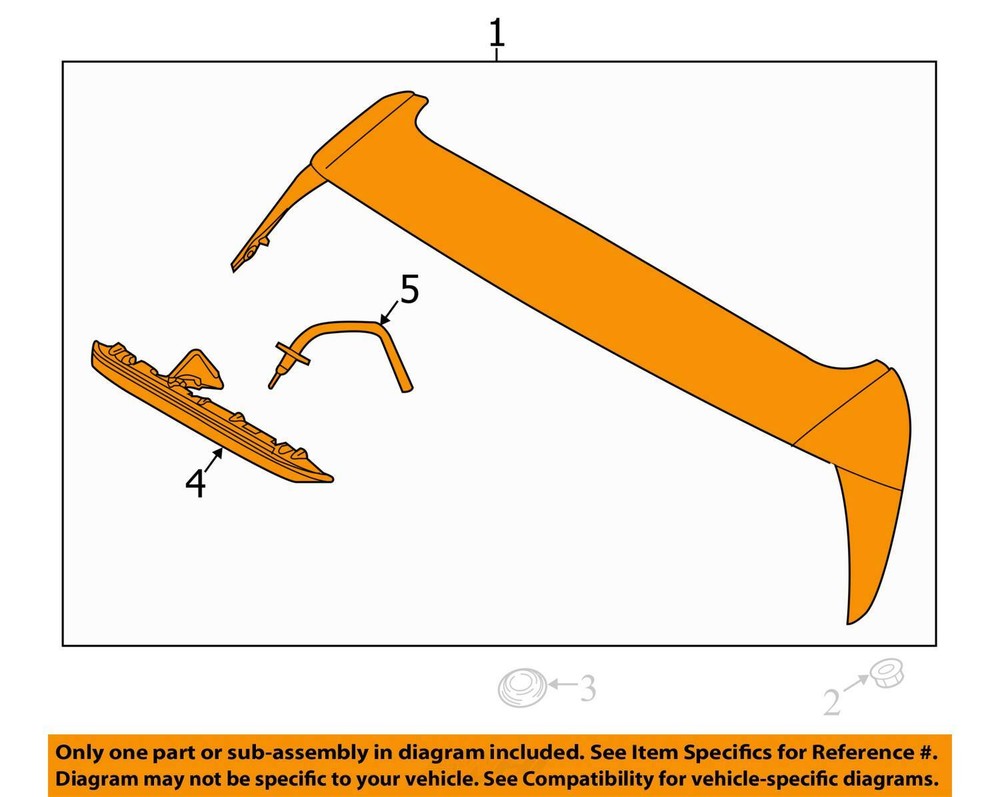 1

5

4

3

2

Only one part or sub-assembly in diagram included. See Item Specifics for Reference #.
Diagram may not be specific to your vehicle. See Compatibility for vehicle-specific diagrams.