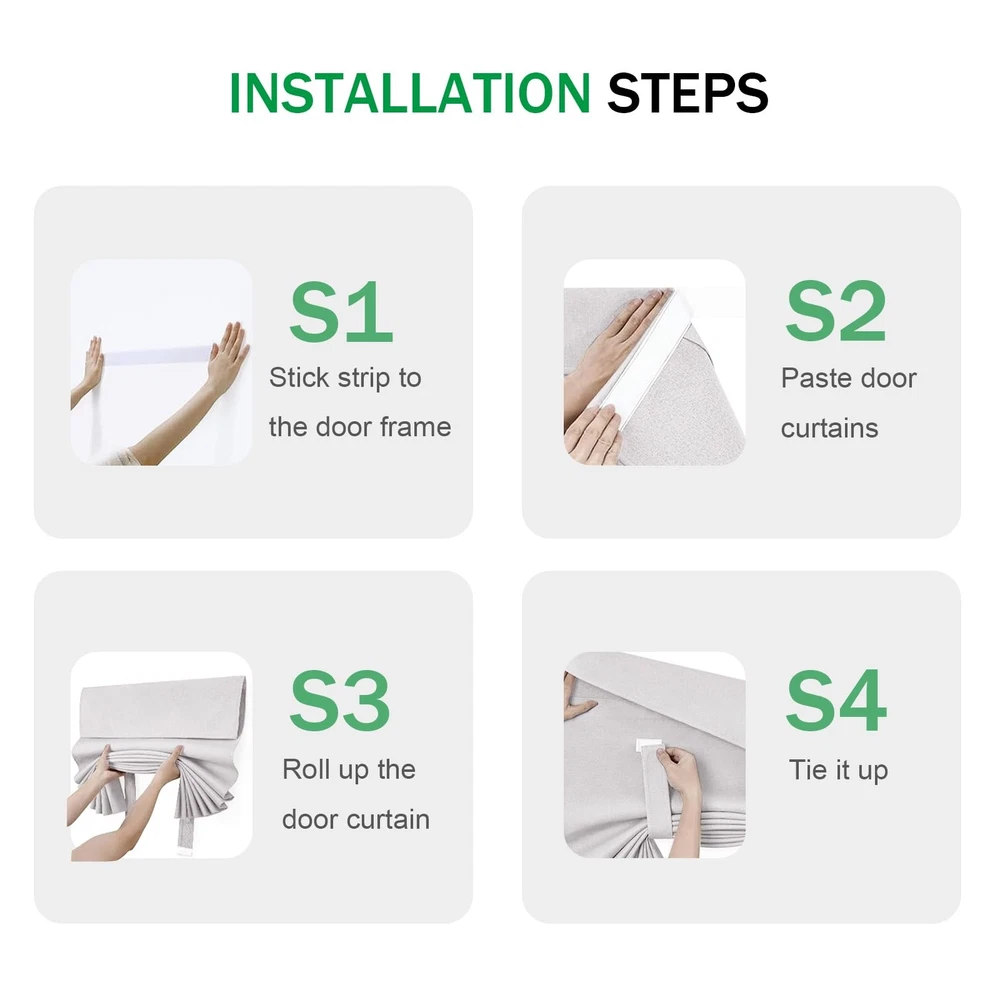 INSTALLATION STEPS

S1
Stick strip to the door frame

S2
Paste door curtains

S3
Roll up the door curtain

S4
Tie it up