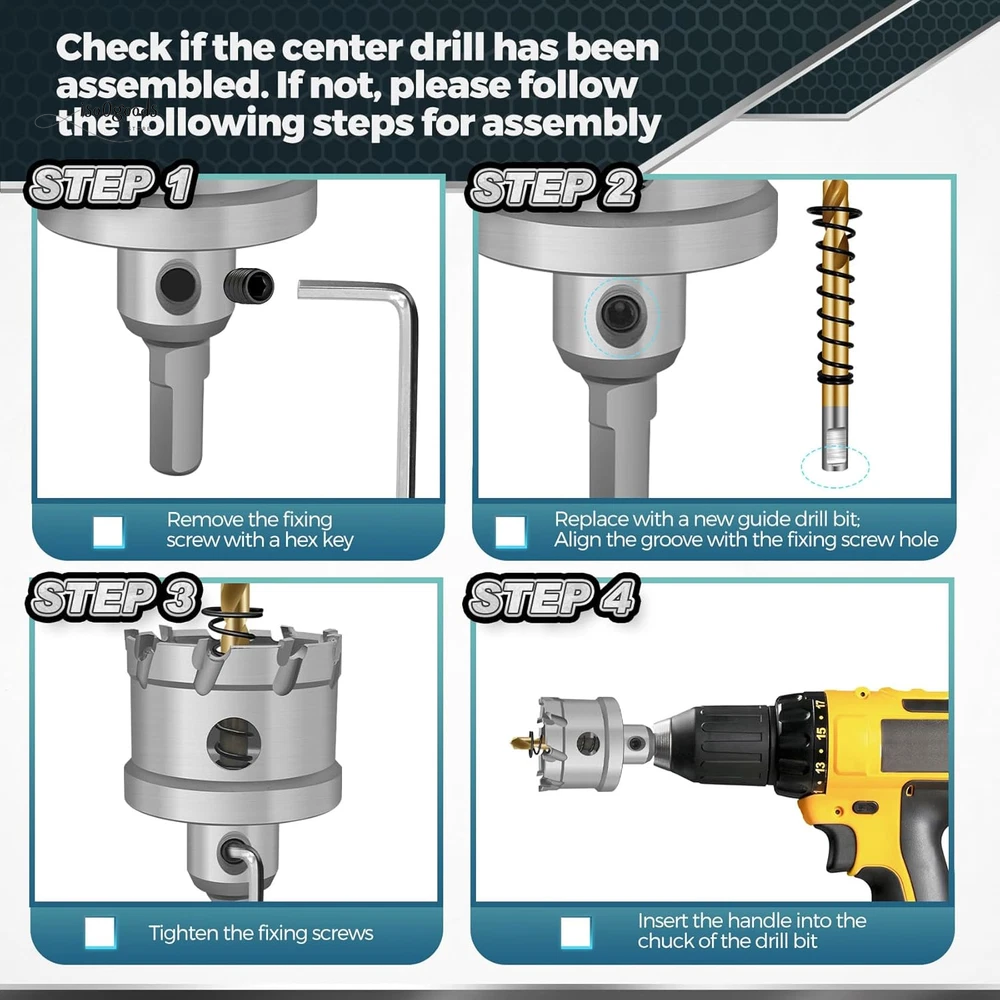 Check if the center drill has been assembled. If not, please follow the following steps for assembly

STEP 1

Remove the fixing screw with a hex key

STEP 2

Replace with a new guide drill bit; Align the groove with the fixing screw hole

STEP 3

Tighten the fixing screws

STEP 4

13 15 17

Insert the handle into the chuck of the drill bit