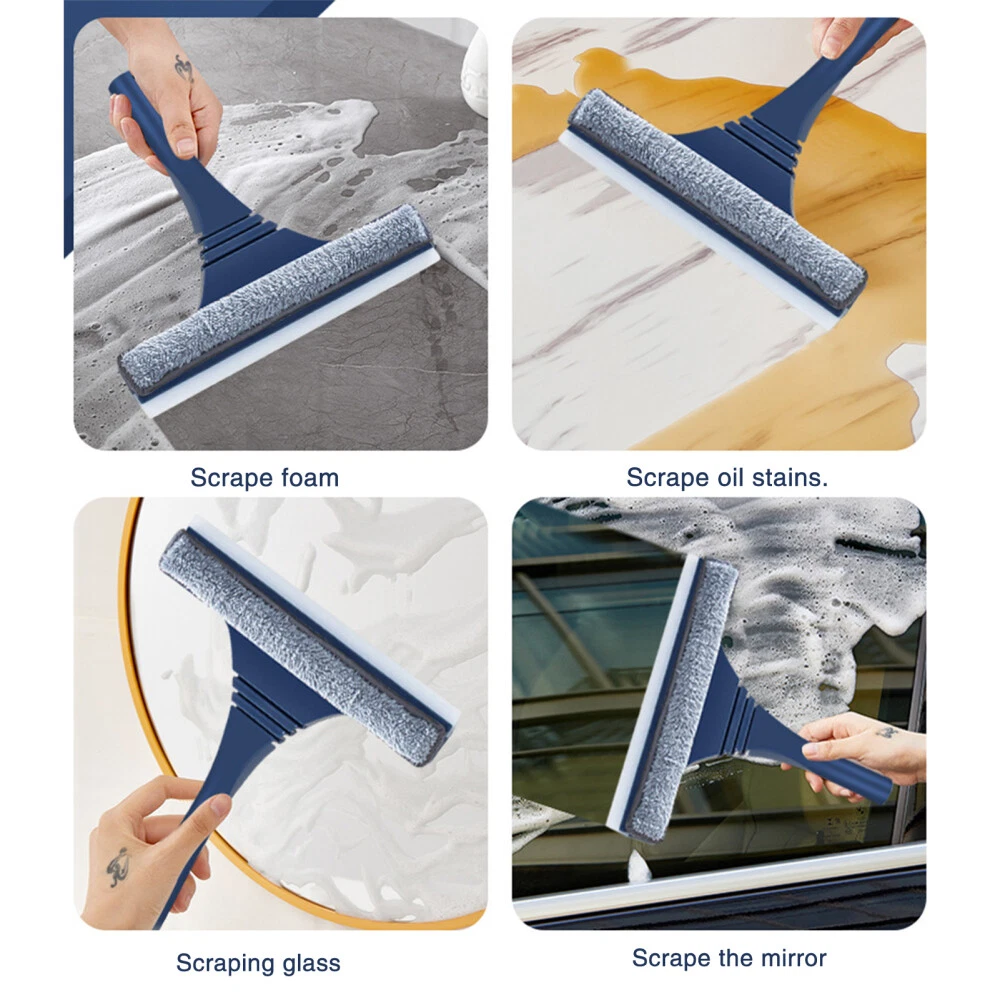 Scrape foam

Scrape oil stains.

Scraping glass

Scrape the mirror