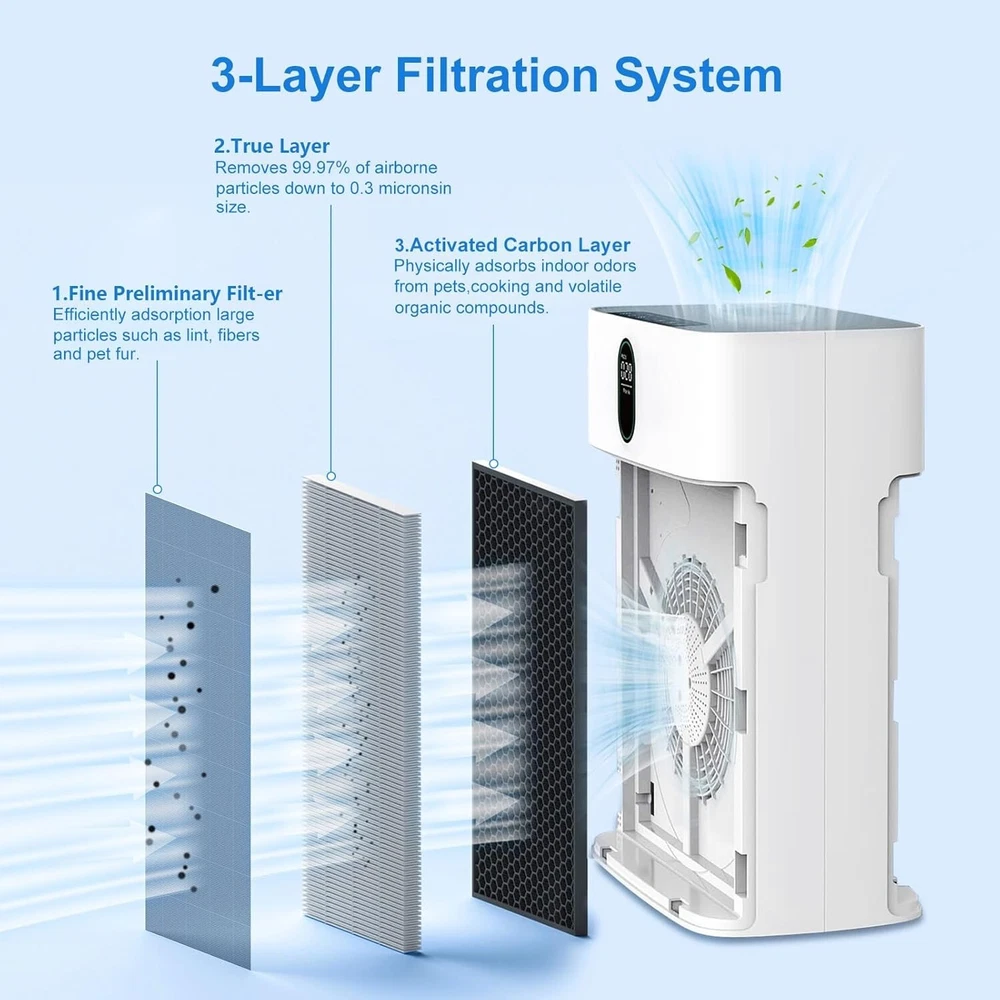 3-Layer Filtration System

2.True Layer
Removes 99.97% of airborne particles down to 0.3 micronsin size.

3.Activated Carbon Layer
Physically adsorbs indoor odors from pets,cooking and volatile organic compounds.

1.Fine Preliminary Filt-er
Efficiently adsorption large particles such as lint, fibers and pet fur.