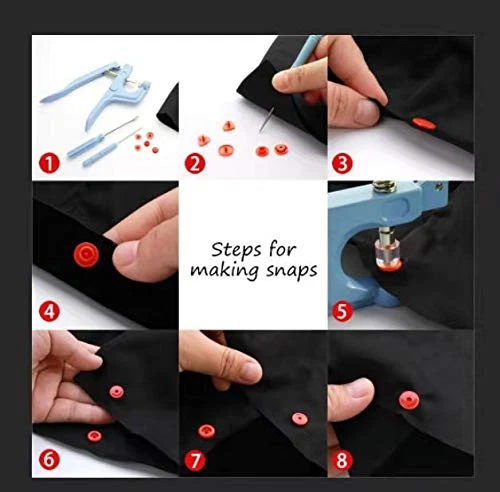 1

2

3

4

Steps for making snaps

5

6

7

8