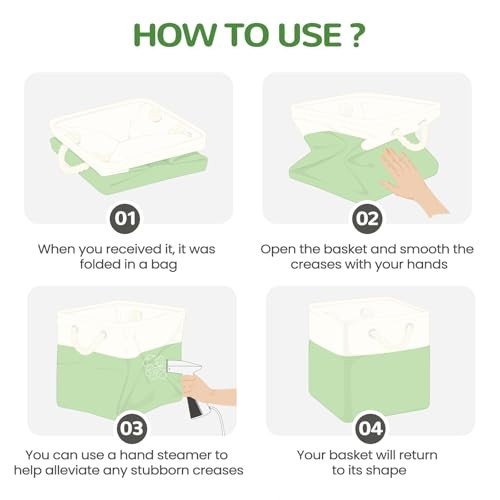 HOW TO USE ?

01

When you received it, it was folded in a bag

02

Open the basket and smooth the creases with your hands

03

You can use a hand steamer to help alleviate any stubborn creases

04

Your basket will return to its shape