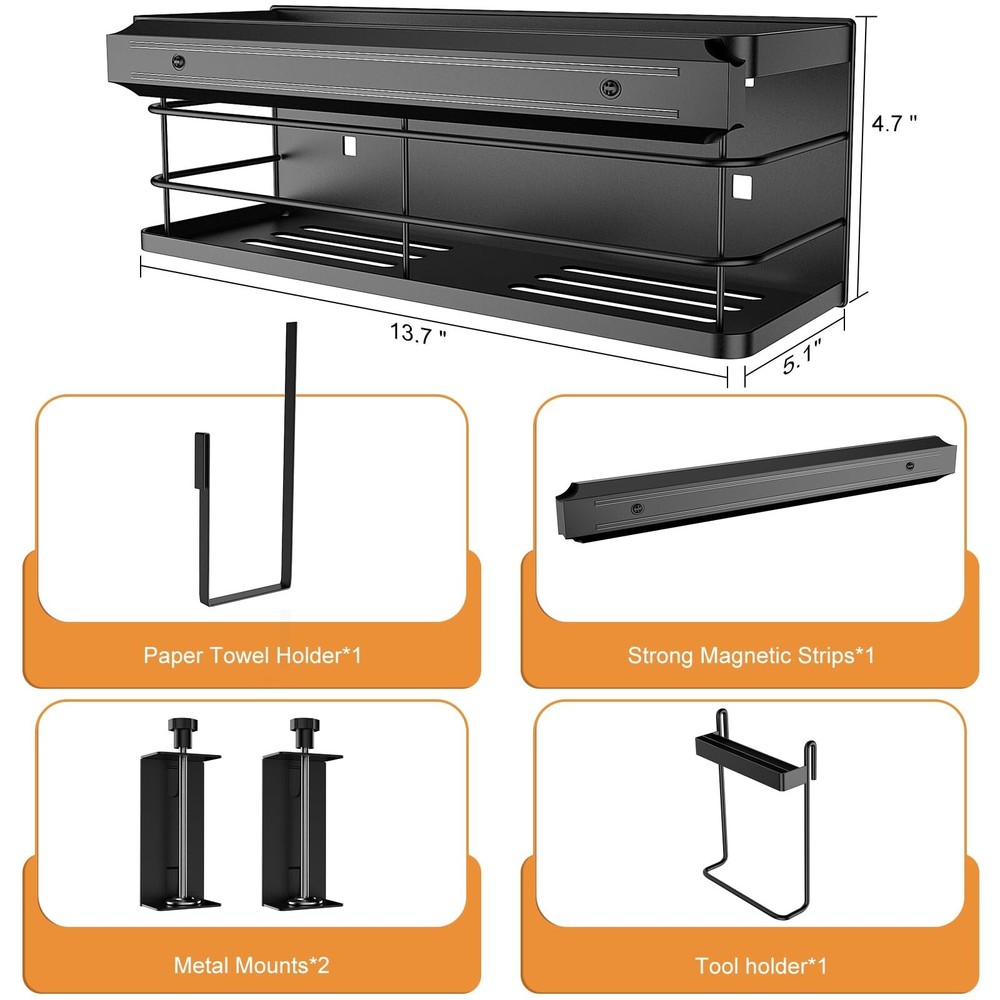 4.7 "

13.7 "

5.1"

Paper Towel Holder*1

Strong Magnetic Strips*1

Metal Mounts*2

Tool holder*1