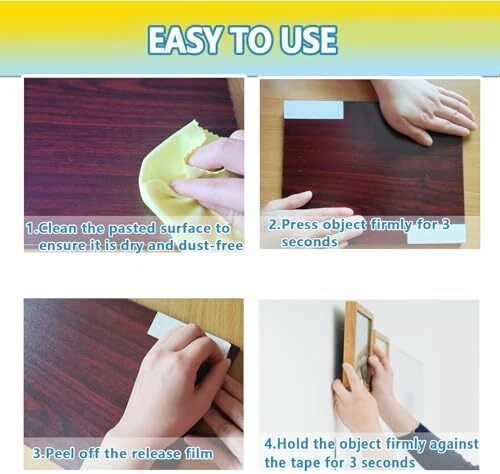 EASY TO USE

1.Clean the pasted surface to ensure it is dry and dust-free

2.Press object firmly for 3 seconds

3.Peel off the release film

4.Hold the object firmly against the tape for 3 seconds