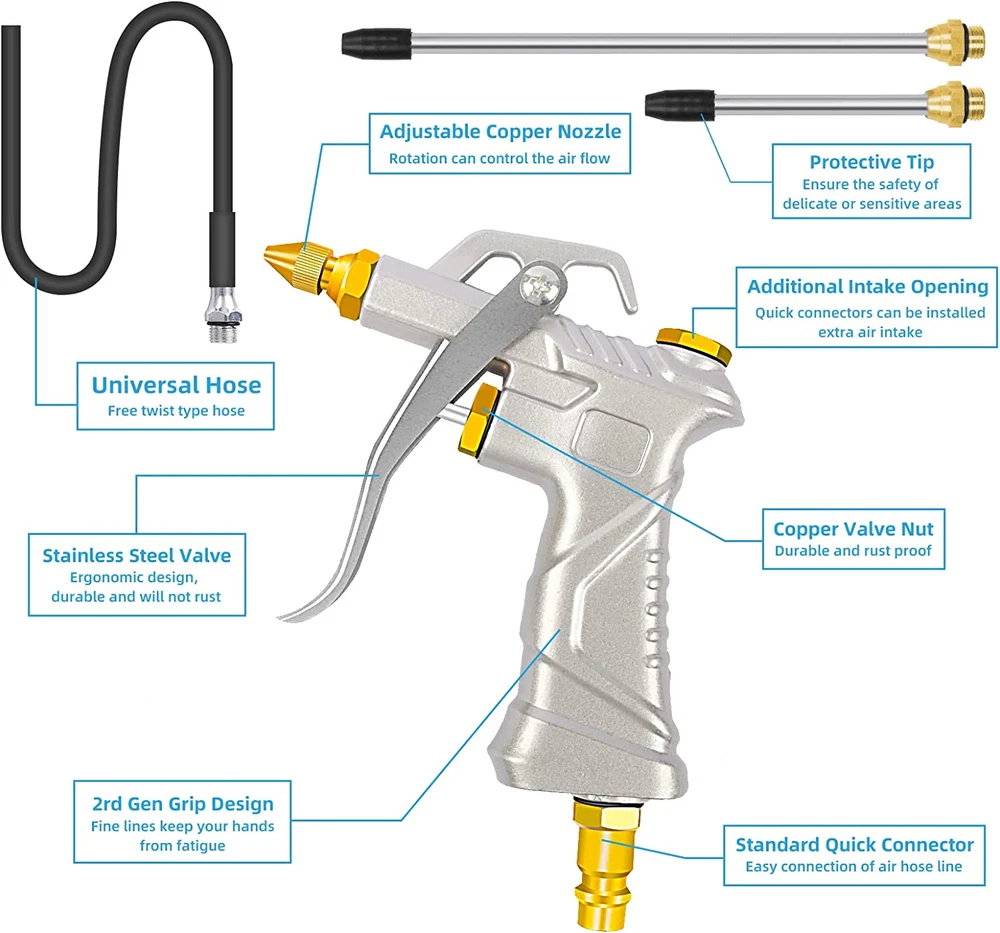 Adjustable Copper Nozzle
Rotation can control the air flow

Protective Tip
Ensure the safety of delicate or sensitive areas

Additional Intake Opening
Quick connectors can be installed extra air intake

Universal Hose
Free twist type hose

Stainless Steel Valve
Ergonomic design, durable and will not rust

Copper Valve Nut
Durable and rust proof

2rd Gen Grip Design
Fine lines keep your hands from fatigue

Standard Quick Connector
Easy connection of air hose line