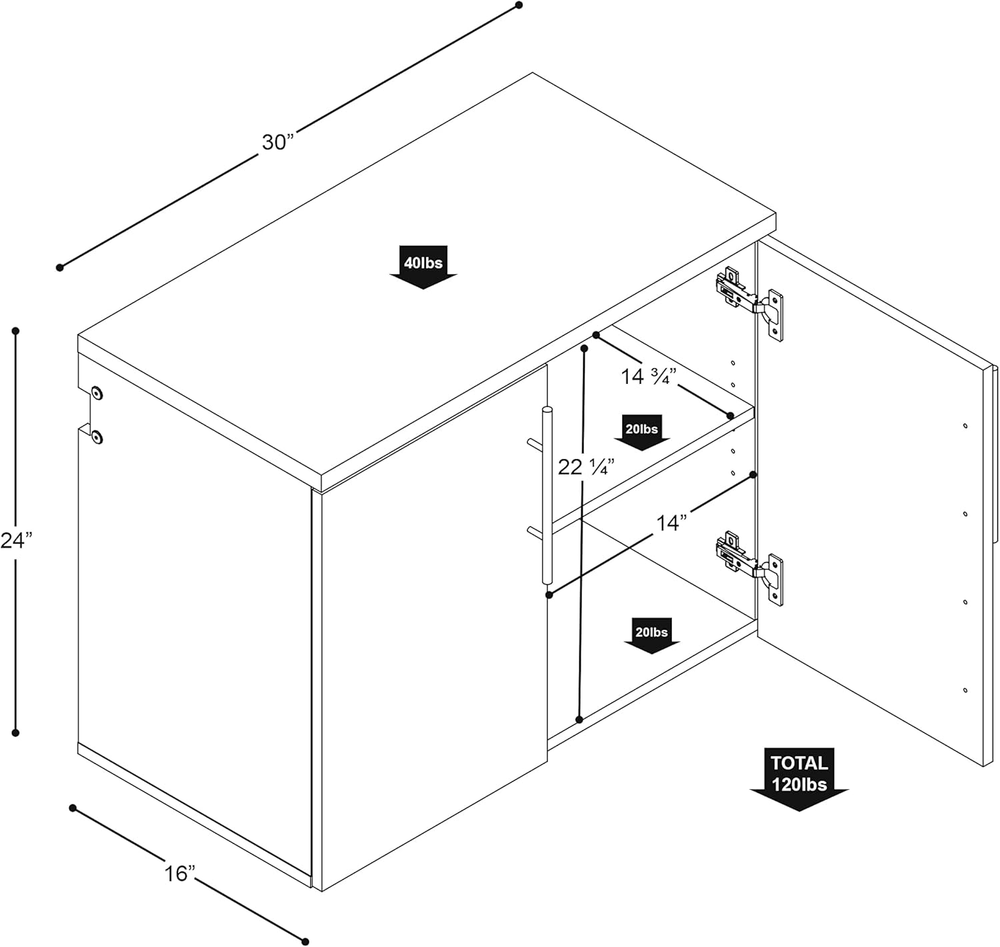 30”

40lbs

24”

14 ¾”

20lbs

22 ¼”

14”

20lbs

TOTAL 120lbs

16”