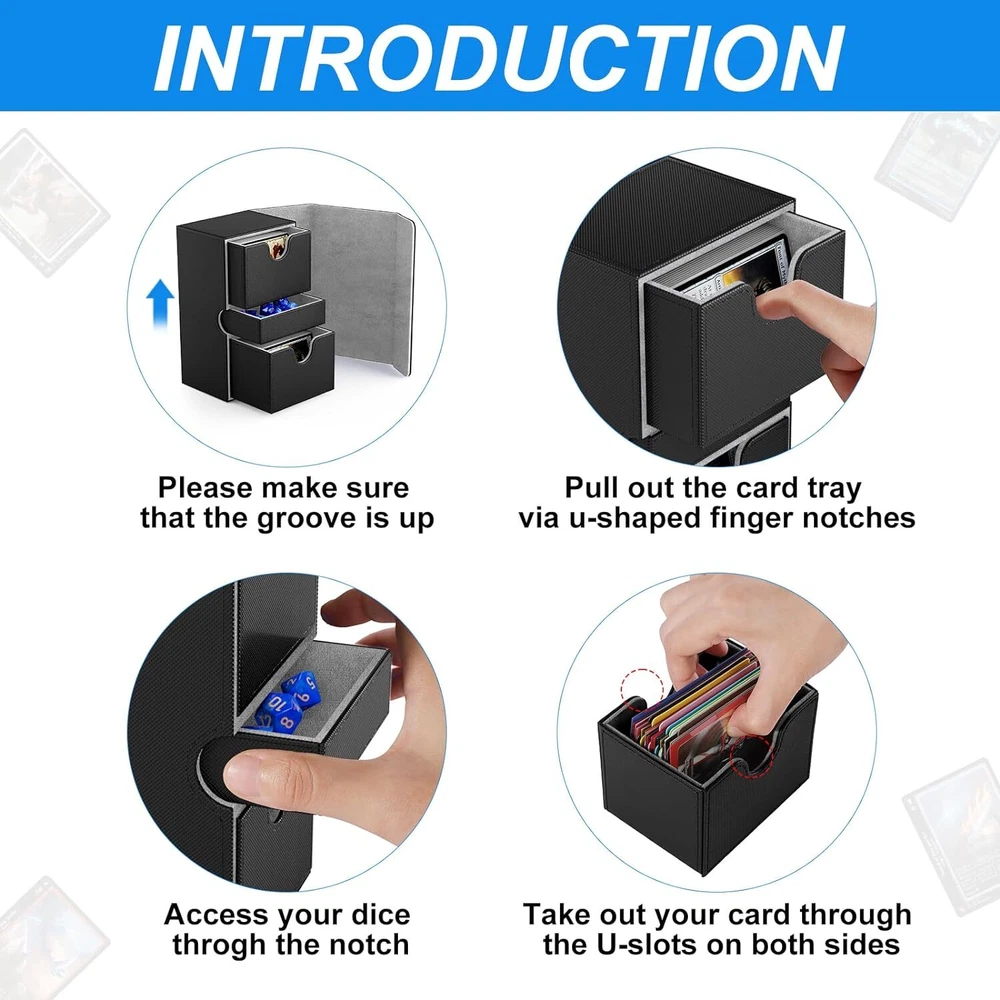 INTRODUCTION

Please make sure that the groove is up

Pull out the card tray via u-shaped finger notches

Access your dice throgh the notch

Take out your card through the U-slots on both sides