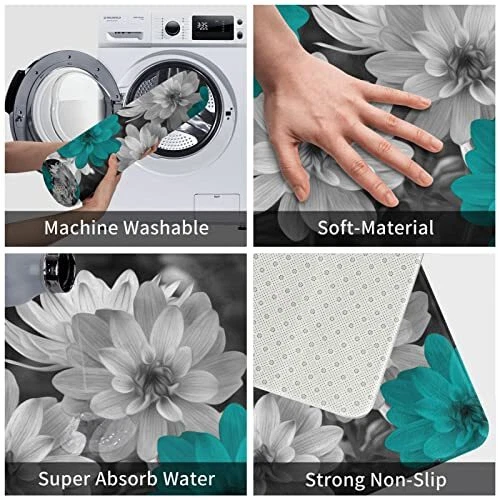 Machine Washable

Soft-Material

Super Absorb Water

Strong Non-Slip