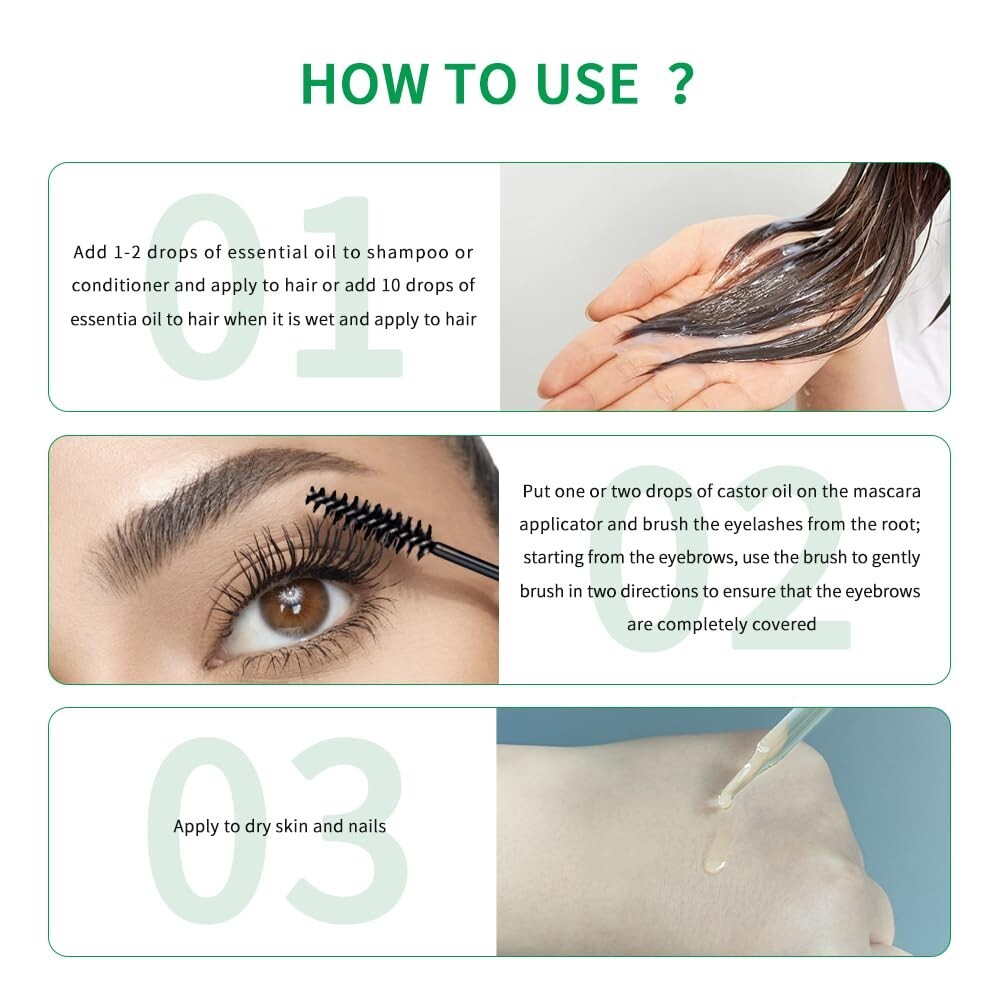 HOW TO USE ?

01

Add 1-2 drops of essential oil to shampoo or conditioner and apply to hair or add 10 drops of essentia oil to hair when it is wet and apply to hair

02

Put one or two drops of castor oil on the mascara applicator and brush the eyelashes from the root; starting from the eyebrows, use the brush to gently brush in two directions to ensure that the eyebrows are completely covered

03

Apply to dry skin and nails