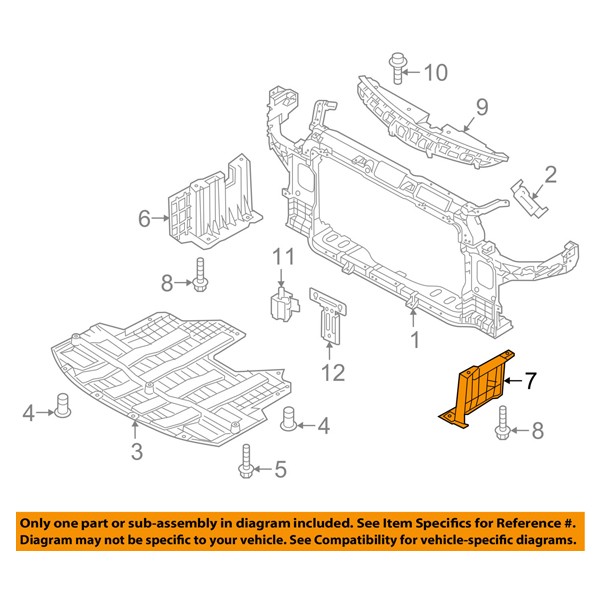 10
9
2
6
11
8
1
12
7
4
4
8
3
5

Only one part or sub-assembly in diagram included. See Item Specifics for Reference #.
Diagram may not be specific to your vehicle. See Compatibility for vehicle-specific diagrams.