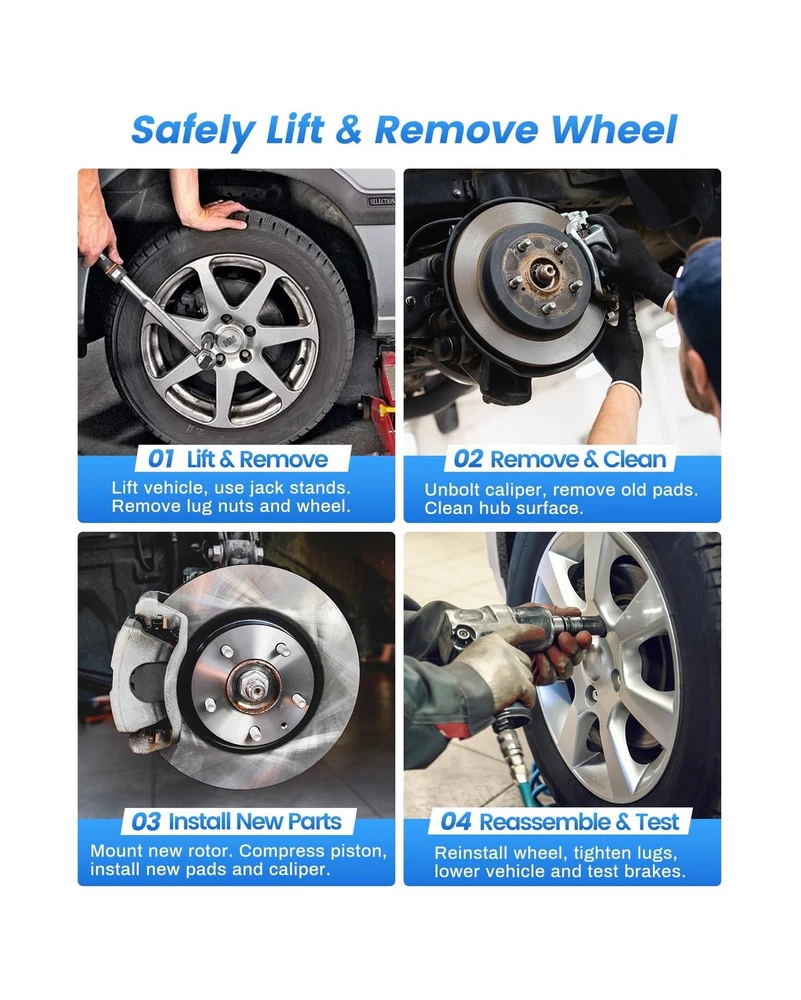 Safely Lift & Remove Wheel

SELECTION

01 Lift & Remove

Lift vehicle, use jack stands. Remove lug nuts and wheel.

02 Remove & Clean

Unbolt caliper, remove old pads. Clean hub surface.

03 Install New Parts

Mount new rotor. Compress piston, install new pads and caliper.

04 Reassemble & Test

Reinstall wheel, tighten lugs, lower vehicle and test brakes.