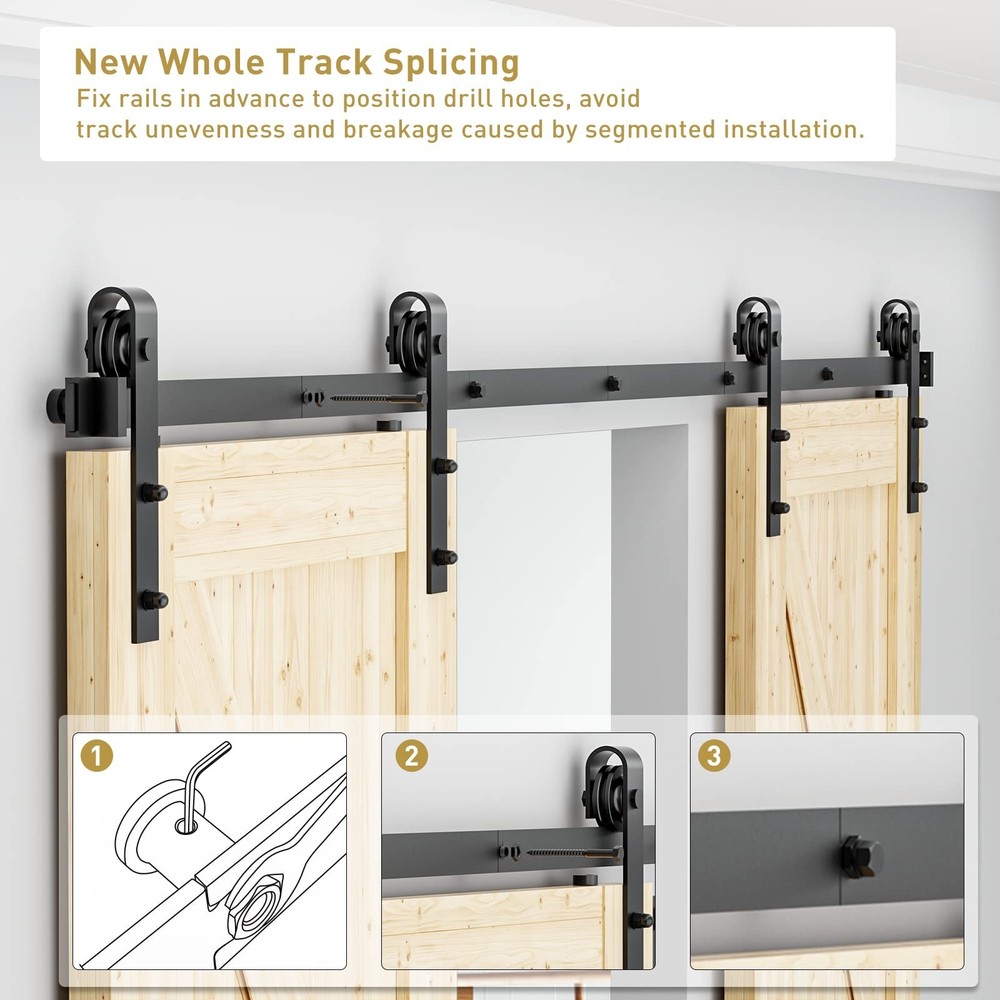 New Whole Track Splicing
Fix rails in advance to position drill holes, avoid track unevenness and breakage caused by segmented installation.

1

2

3