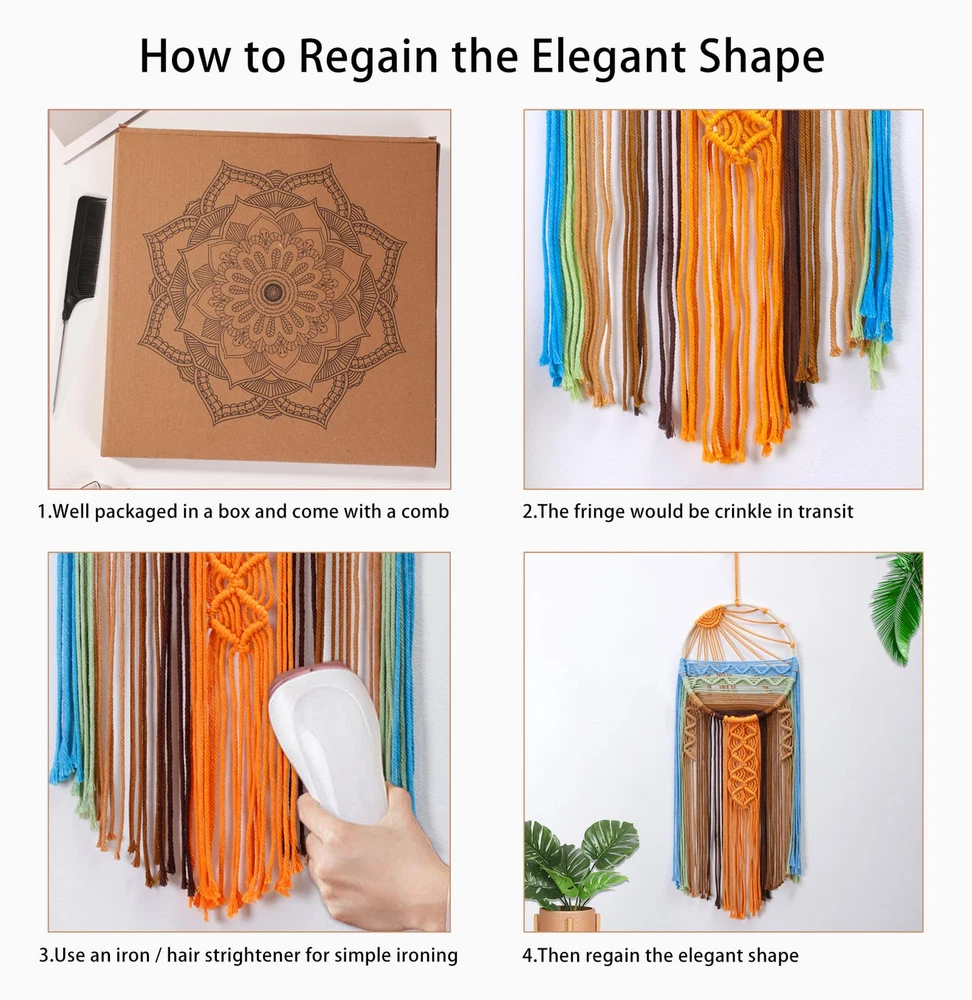 How to Regain the Elegant Shape

1.Well packaged in a box and come with a comb

2.The fringe would be crinkle in transit

3.Use an iron / hair strightener for simple ironing

4.Then regain the elegant shape