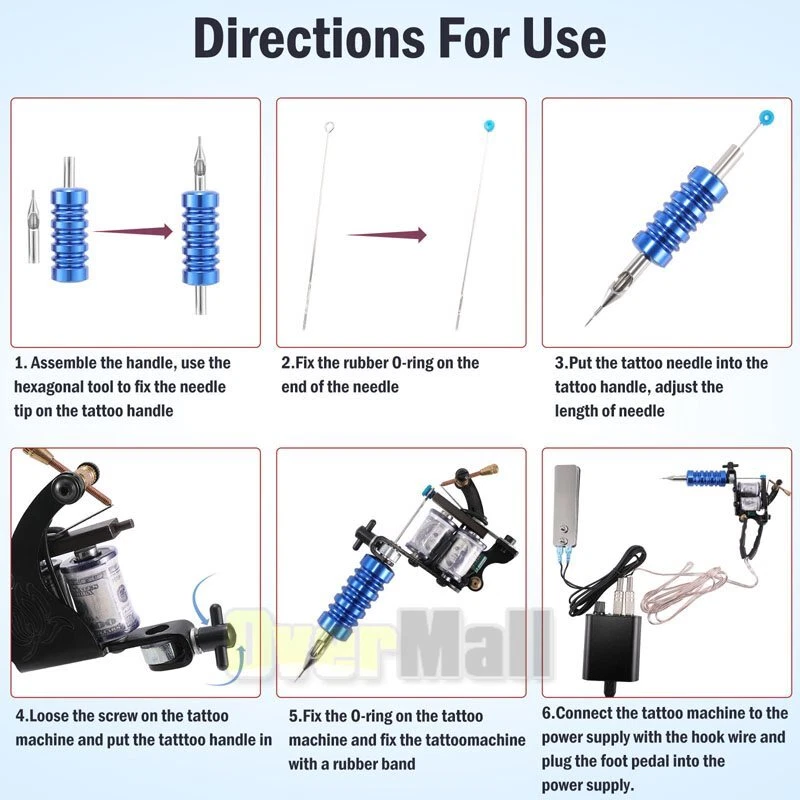 Directions For Use

1. Assemble the handle, use the hexagonal tool to fix the needle tip on the tattoo handle

2.Fix the rubber O-ring on the end of the needle

3.Put the tattoo needle into the tattoo handle, adjust the length of needle

OverMall

4.Loose the screw on the tattoo machine and put the tatttoo handle in

5.Fix the O-ring on the tattoo machine and fix the tattoomachine with a rubber band

6.Connect the tattoo machine to the power supply with the hook wire and plug the foot pedal into the power supply.