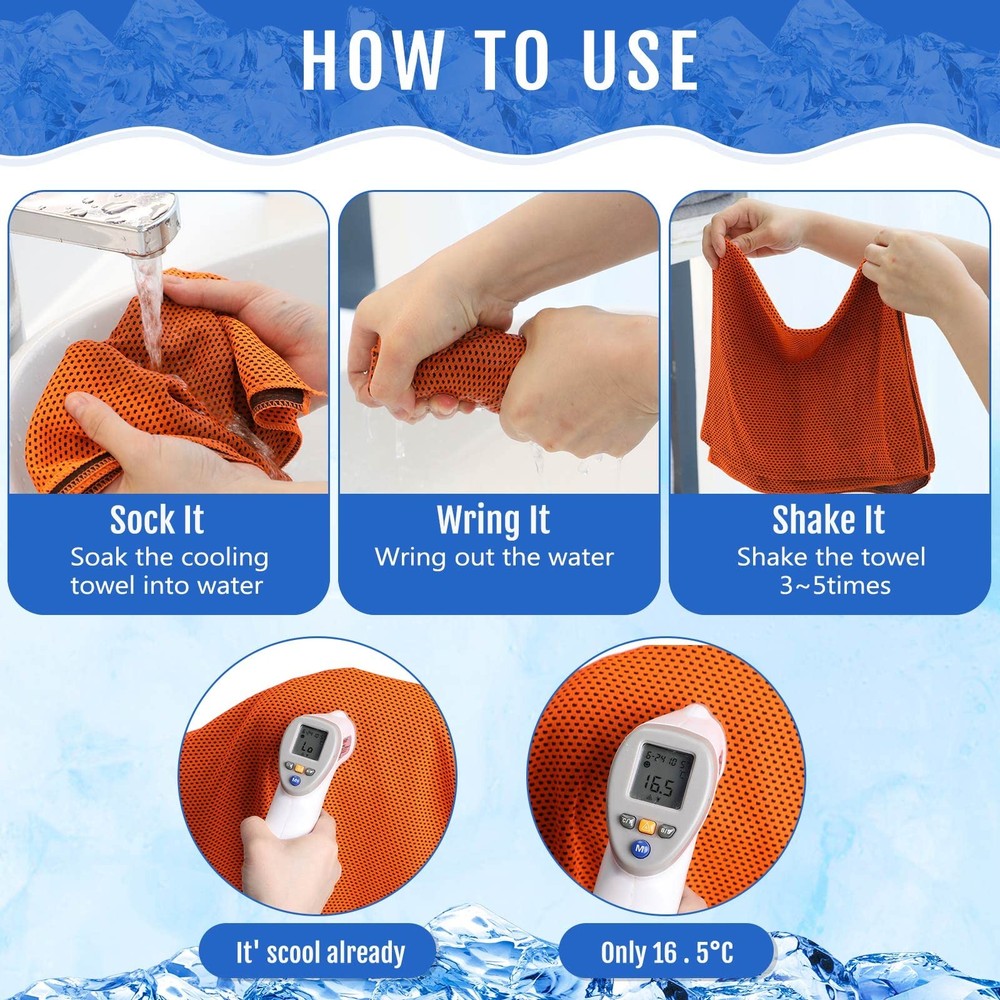 HOW TO USE

Sock It
Soak the cooling towel into water

Wring It
Wring out the water

Shake It
Shake the towel 3~5times

Lo

16.5

It' scool already

Only 16 . 5°C