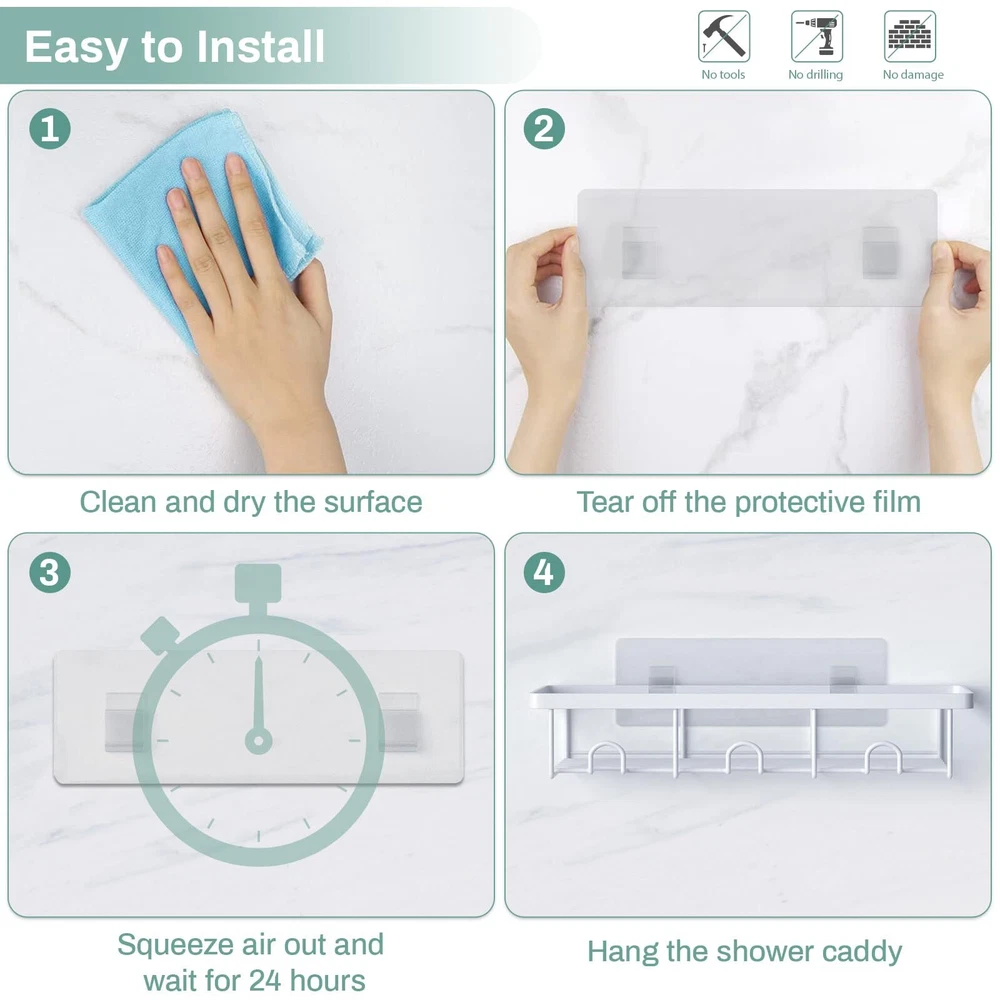 Easy to Install

No tools

No drilling

No damage

1

Clean and dry the surface

2

Tear off the protective film

3

Squeeze air out and wait for 24 hours

4

Hang the shower caddy