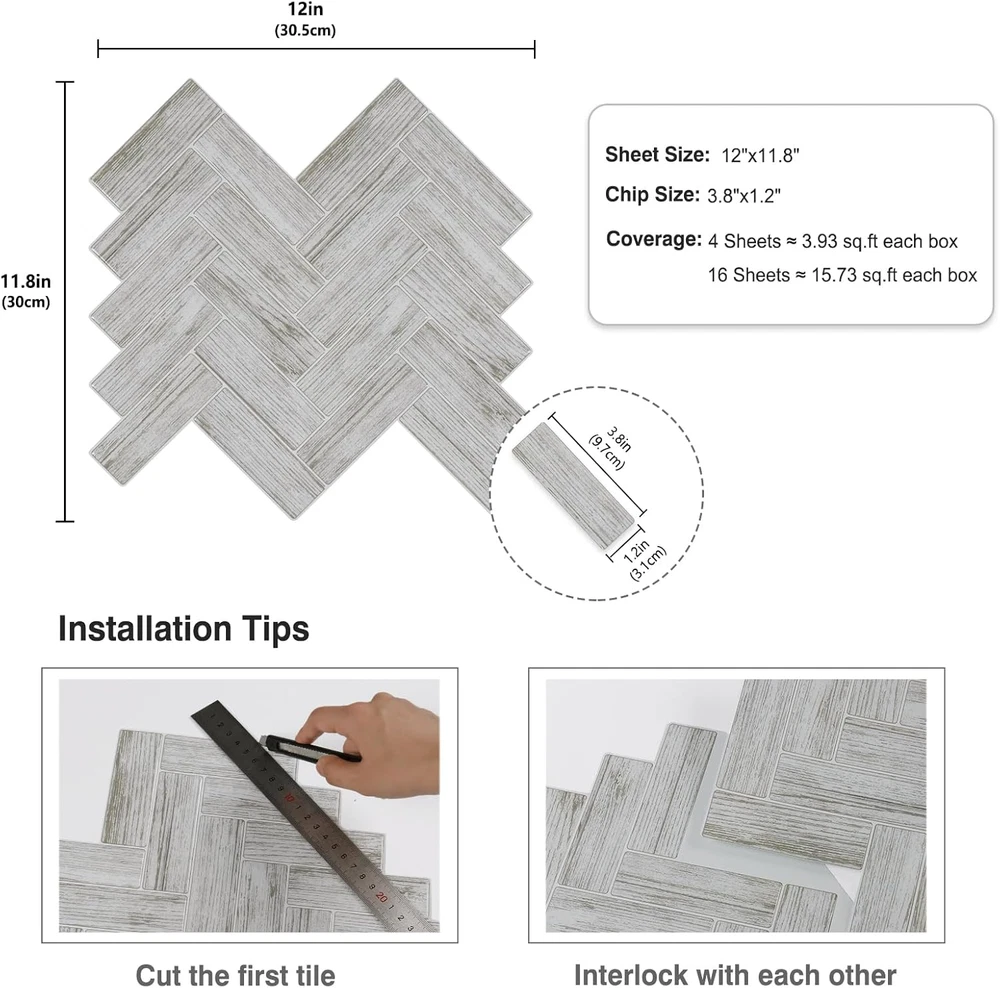 12in
(30.5cm)

11.8in
(30cm)

Sheet Size: 12"x11.8"

Chip Size: 3.8"x1.2"

Coverage: 4 Sheets ≈ 3.93 sq.ft each box
16 Sheets ≈ 15.73 sq.ft each box

3.8in
(9.7cm)

1.2in
(3.1cm)

Installation Tips

Cut the first tile

Interlock with each other