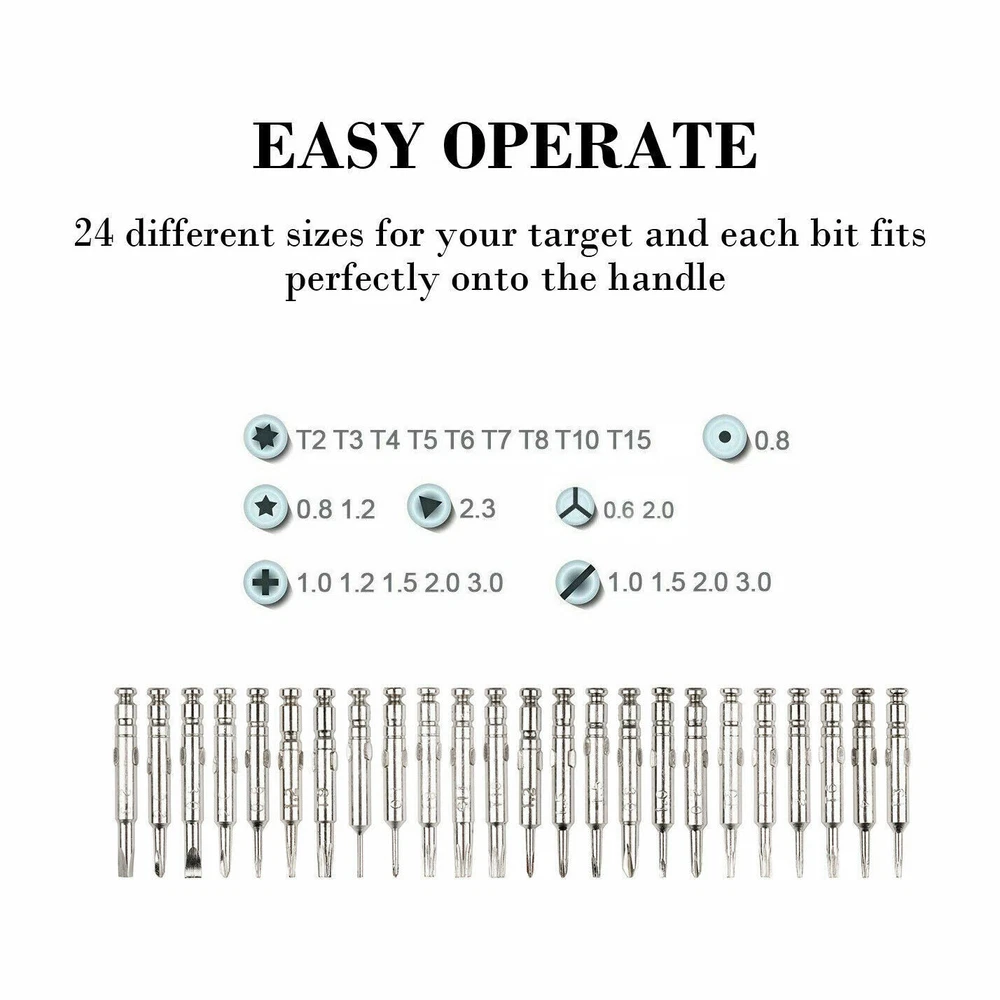 EASY OPERATE

24 different sizes for your target and each bit fits perfectly onto the handle

T2 T3 T4 T5 T6 T7 T8 T10 T15

0.8

0.8 1.2

2.3

0.6 2.0

1.0 1.2 1.5 2.0 3.0

1.0 1.5 2.0 3.0