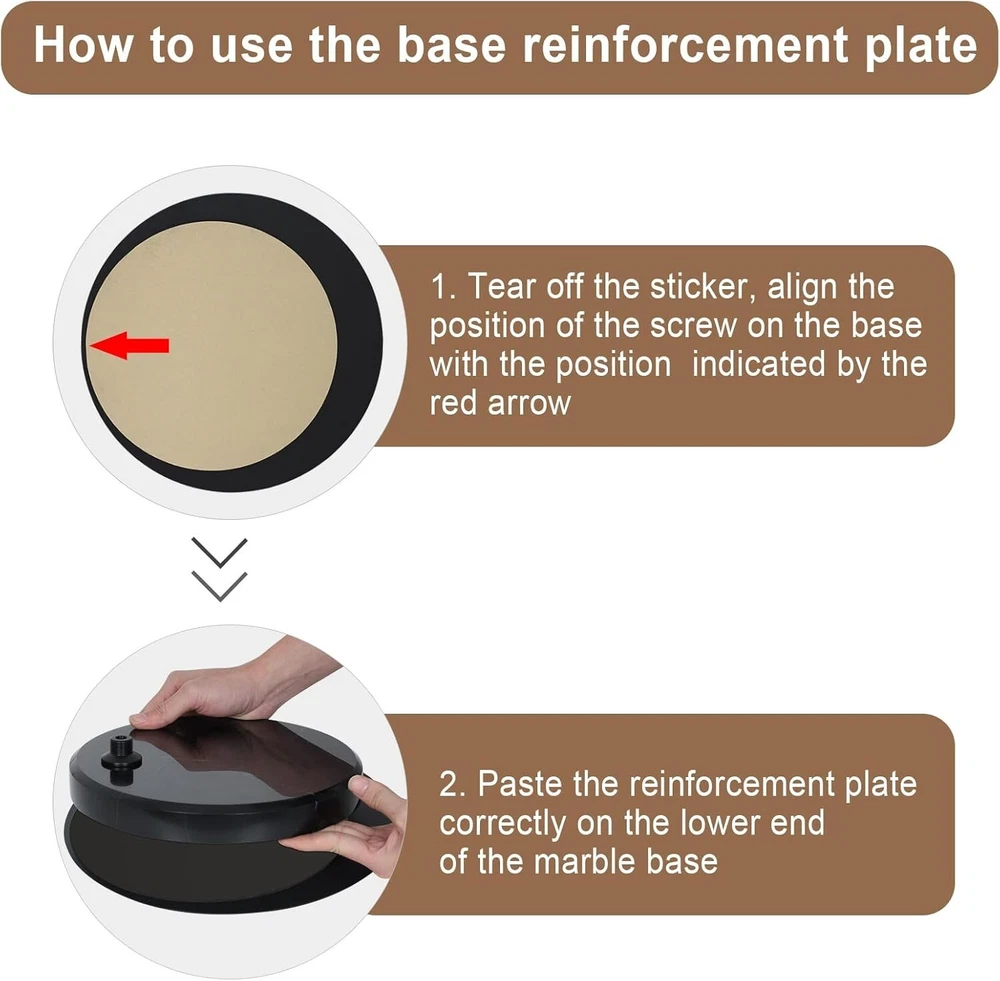 How to use the base reinforcement plate

1. Tear off the sticker, align the position of the screw on the base with the position  indicated by the red arrow

2. Paste the reinforcement plate correctly on the lower end of the marble base