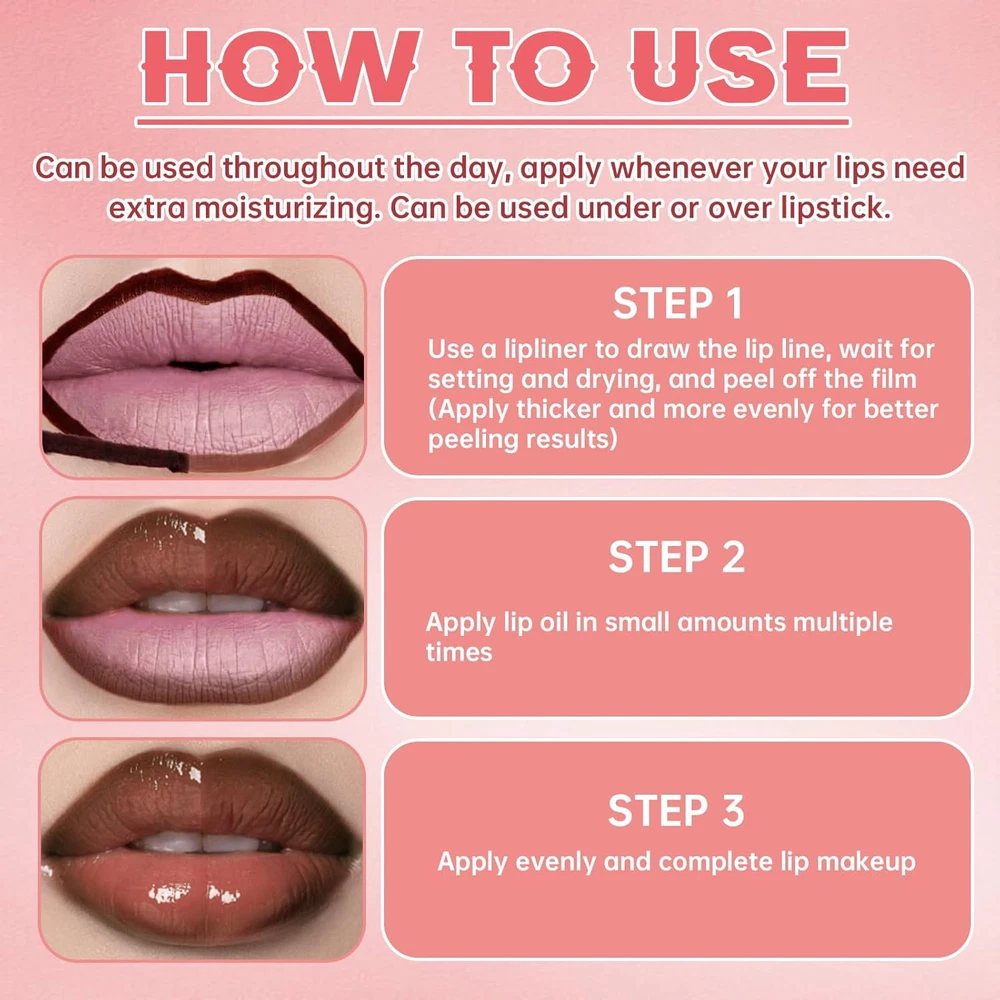 HOW TO USE

Can be used throughout the day, apply whenever your lips need extra moisturizing. Can be used under or over lipstick.

STEP 1

Use a lipliner to draw the lip line, wait for setting and drying, and peel off the film (Apply thicker and more evenly for better peeling results)

STEP 2

Apply lip oil in small amounts multiple times

STEP 3

Apply evenly and complete lip makeup