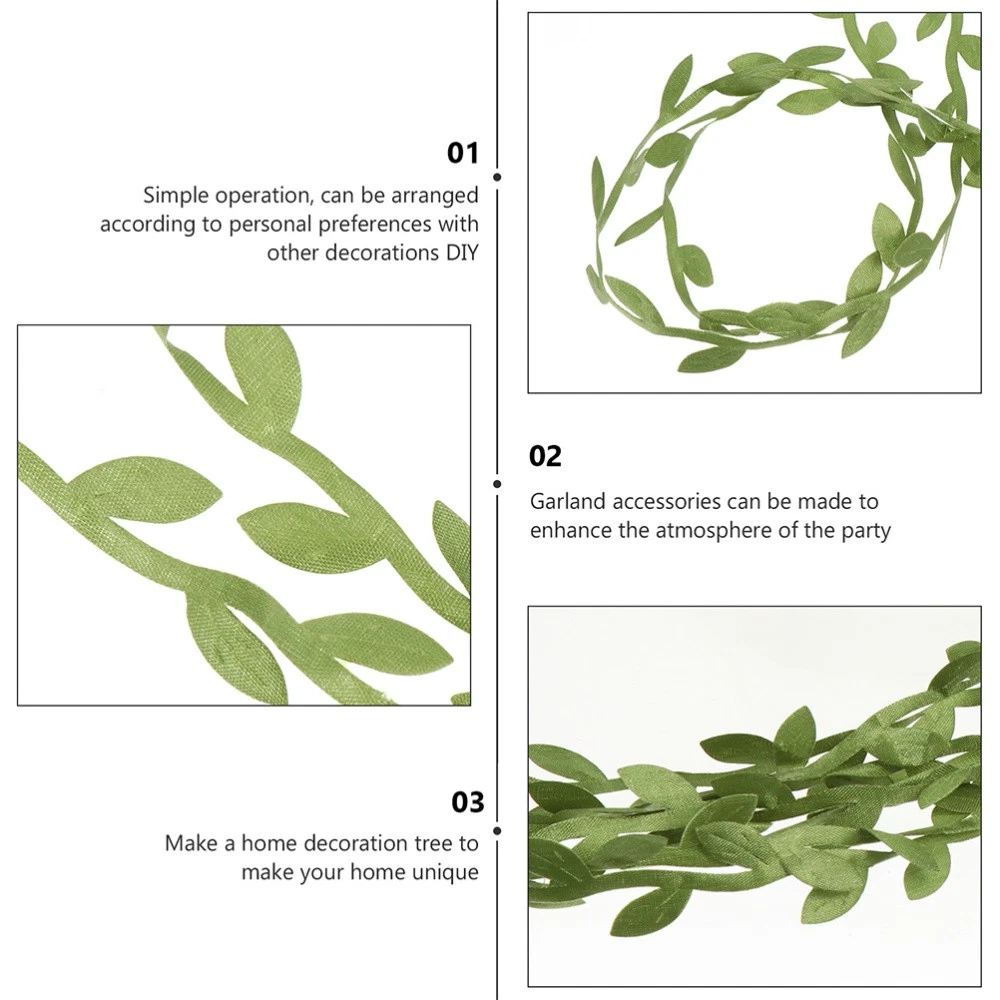 01

Simple operation, can be arranged according to personal preferences with other decorations DIY

02

Garland accessories can be made to enhance the atmosphere of the party

03

Make a home decoration tree to make your home unique