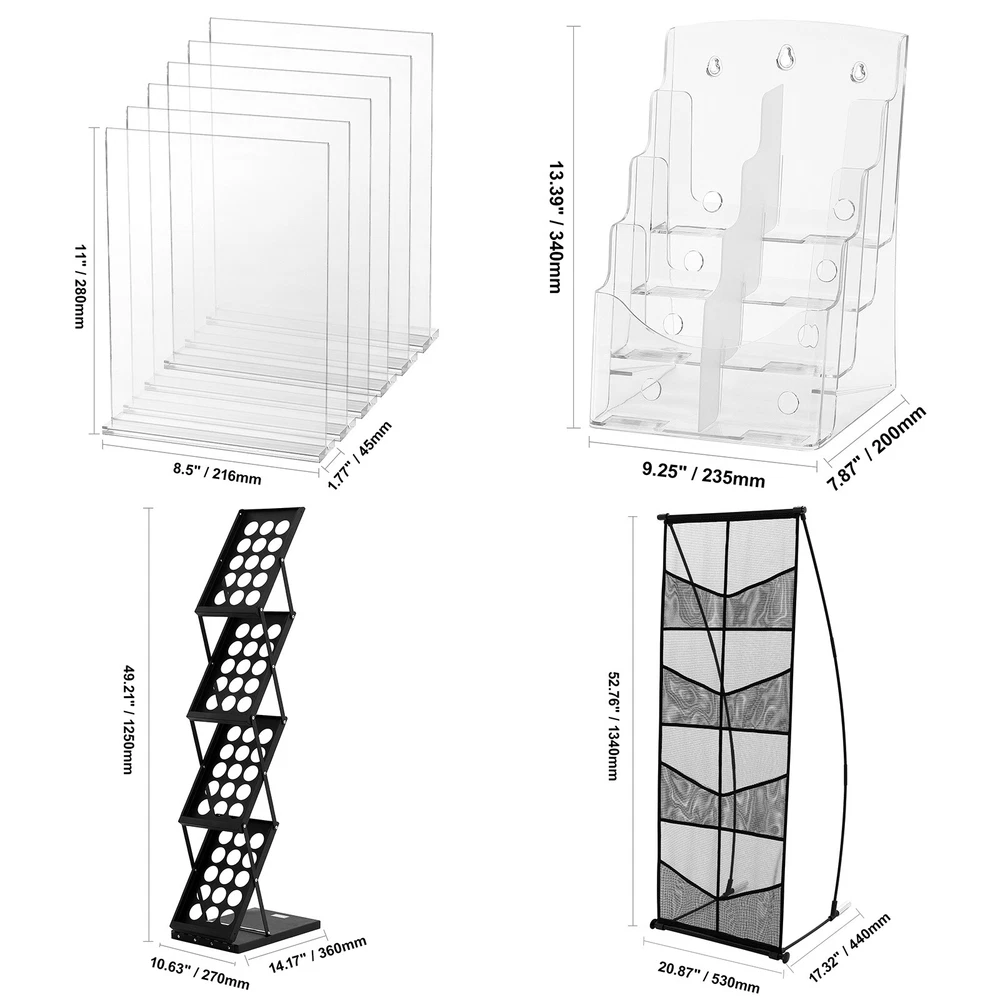 11" / 280mm
8.5" / 216mm
1.77" / 45mm
13.39" / 340mm
9.25" / 235mm
7.87" / 200mm
49.21" / 1250mm
10.63" / 270mm
14.17" / 360mm
52.76" / 1340mm
20.87" / 530mm
17.32" / 440mm