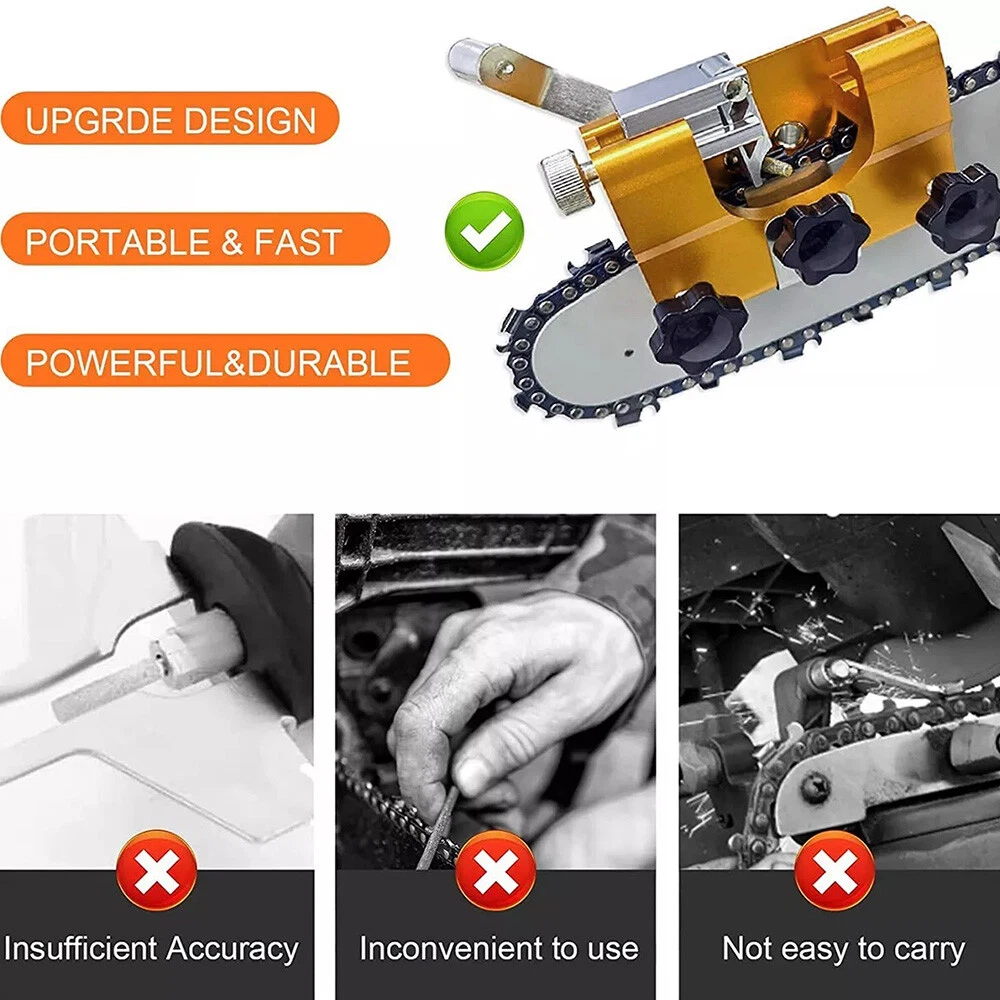 UPGRDE DESIGN

PORTABLE & FAST

POWERFUL&DURABLE

Insufficient Accuracy

Inconvenient to use

Not easy to carry