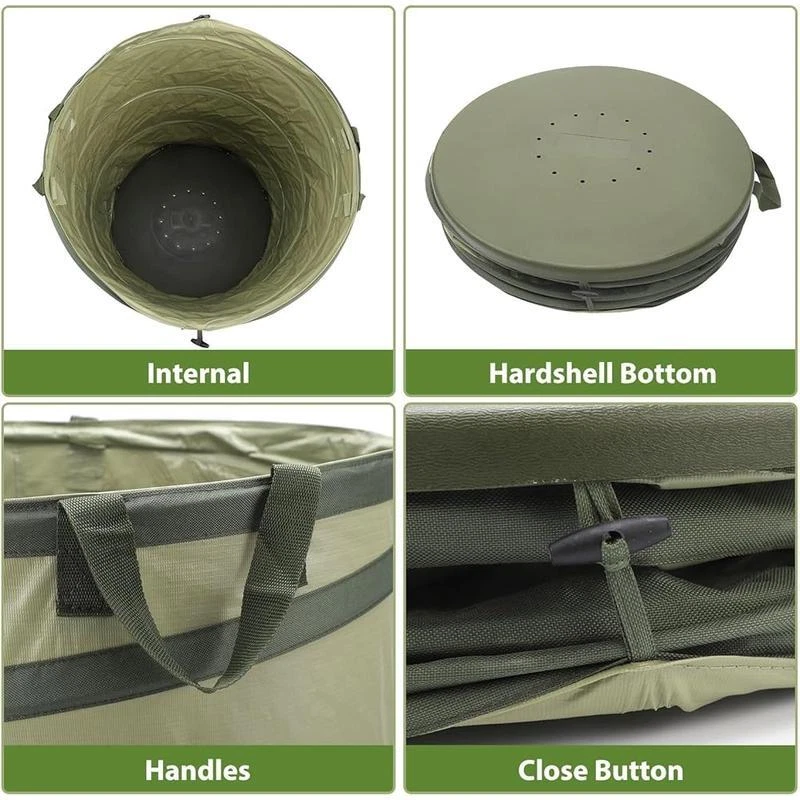 Internal

Hardshell Bottom

Handles

Close Button