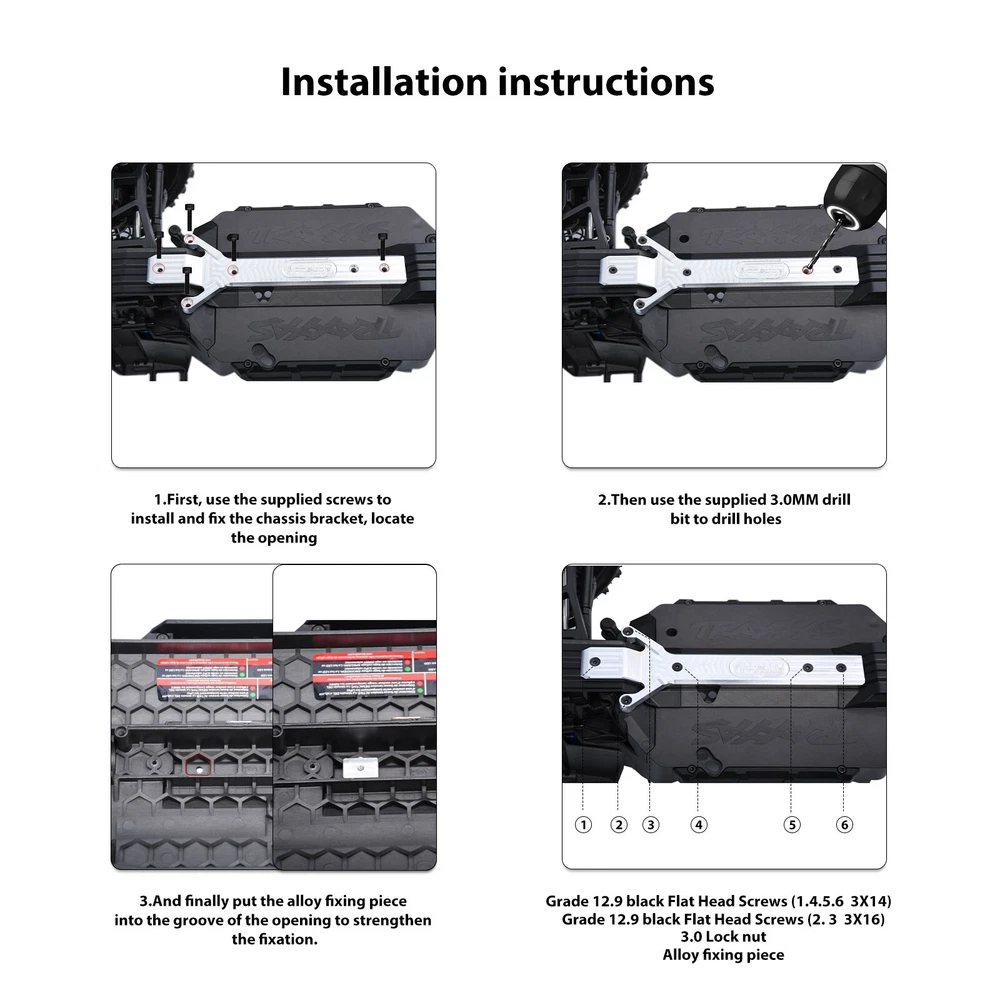 Installation instructions

1.First, use the supplied screws to install and fix the chassis bracket, locate the opening

2.Then use the supplied 3.0MM drill bit to drill holes

3.And finally put the alloy fixing piece into the groove of the opening to strengthen the fixation.

① ② ③ ④ ⑤ ⑥

Grade 12.9 black Flat Head Screws (1.4.5.6 3X14)
Grade 12.9 black Flat Head Screws (2. 3 3X16)
3.0 Lock nut
Alloy fixing piece