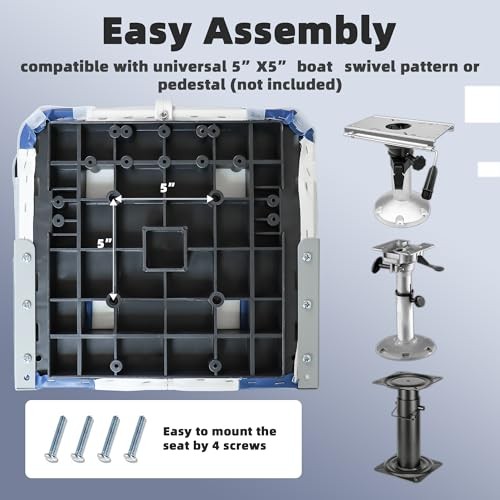 Easy Assembly

compatible with universal 5” X5” boat swivel pattern or pedestal (not included)

5”

5”

Easy to mount the seat by 4 screws