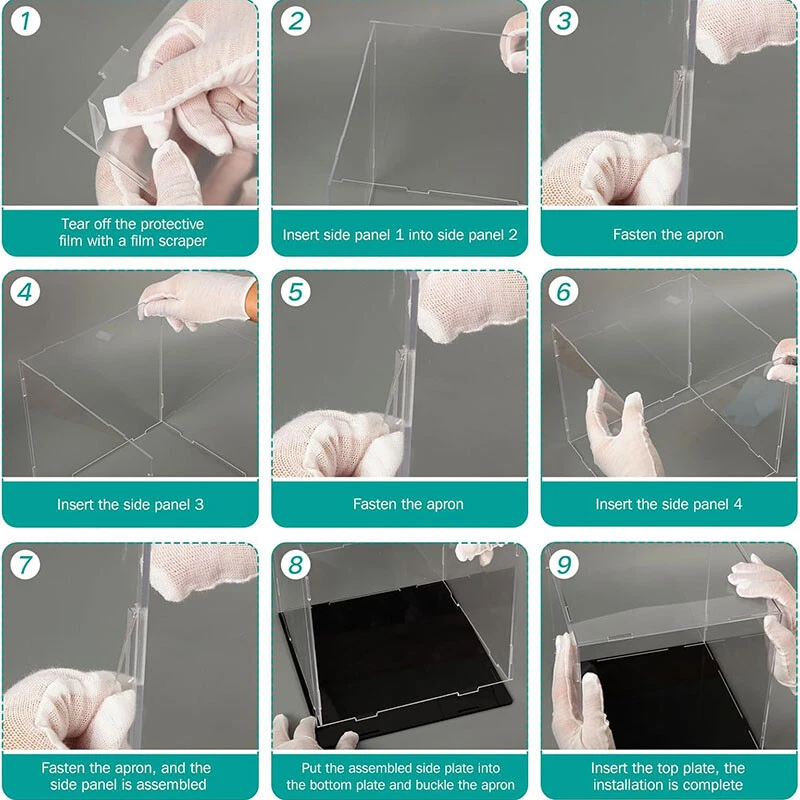 1
Tear off the protective film with a film scraper

2
Insert side panel 1 into side panel 2

3
Fasten the apron

4
Insert the side panel 3

5
Fasten the apron

6
Insert the side panel 4

7
Fasten the apron, and the side panel is assembled

8
Put the assembled side plate into the bottom plate and buckle the apron

9
Insert the top plate, the installation is complete