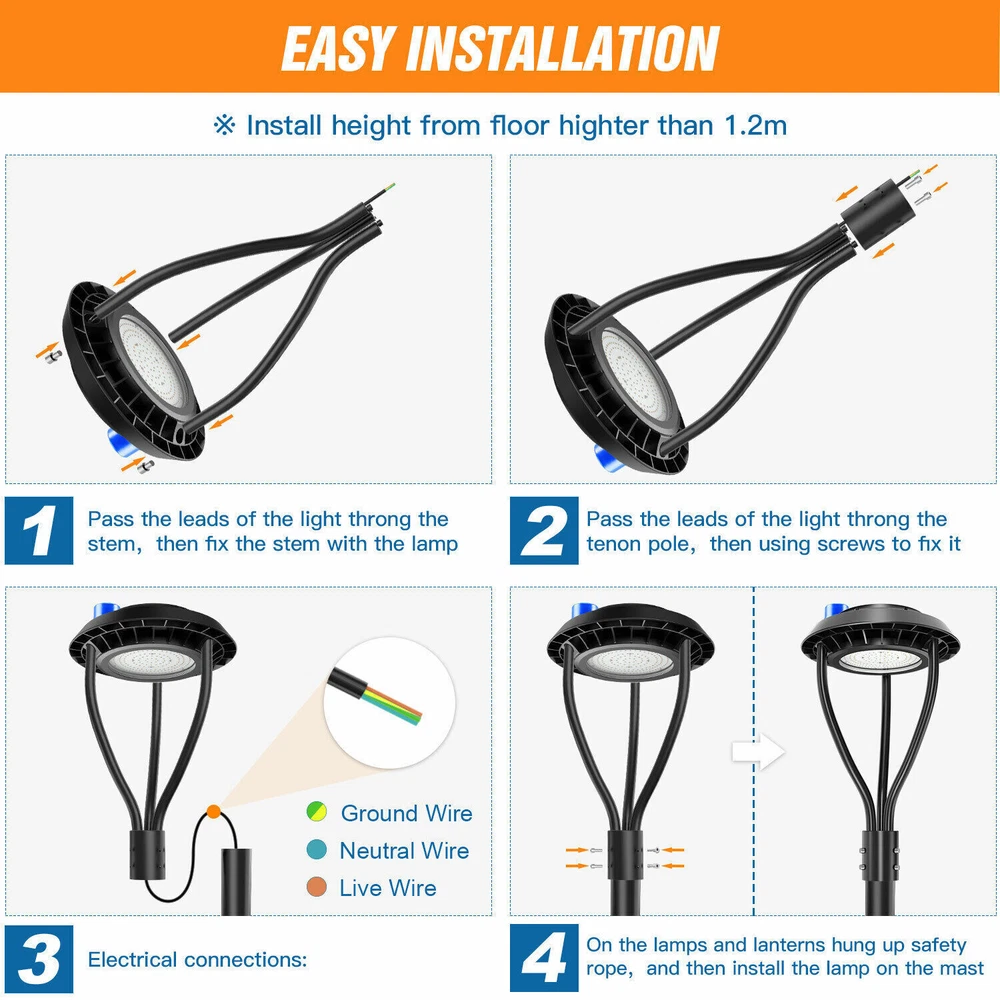 EASY INSTALLATION

※ Install height from floor highter than 1.2m

1 Pass the leads of the light throng the stem, then fix the stem with the lamp

2 Pass the leads of the light throng the tenon pole, then using screws to fix it

Ground Wire
Neutral Wire
Live Wire

3 Electrical connections:

4 On the lamps and lanterns hung up safety rope, and then install the lamp on the mast